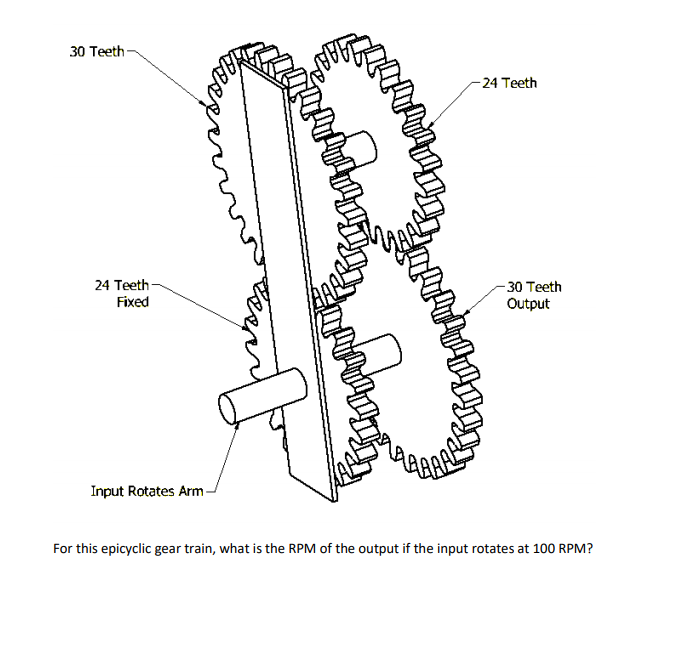 30 Teeth

24 Teeth

24 Teeth
Fixed

30 Teeth
Output

Input Rotates Arm

For this epicyclic gear train, what is the RPM of the output if the input rotates at 100 RPM?