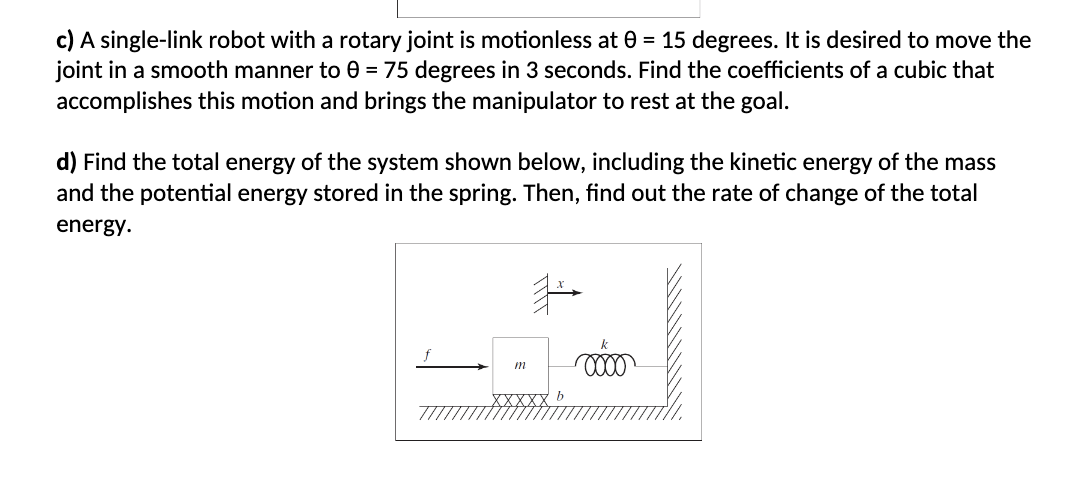 c) A single-link robot with a rotary joint is motionless at θ = 15 degrees. It is desired to move the joint in a smooth manner to θ = 75 degrees in 3 seconds. Find the coefficients of a cubic that accomplishes this motion and brings the manipulator to rest at the goal.

d) Find the total energy of the system shown below, including the kinetic energy of the mass and the potential energy stored in the spring. Then, find out the rate of change of the total energy.

$x$

$f$

$m$

$k$

$b$