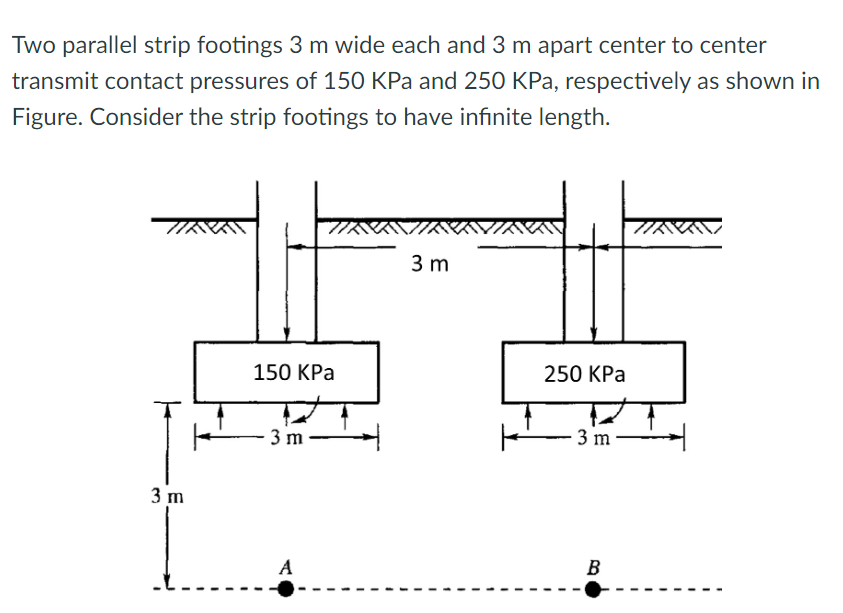 Two parallel strip footings 3 m wide each and 3 m apart center to center transmit contact pressures of 150 KPa and 250 KPa, respectively as shown in Figure. Consider the strip footings to have infinite length.

3 m

150 KPa

250 KPa

3 m

3 m

3 m

A

B