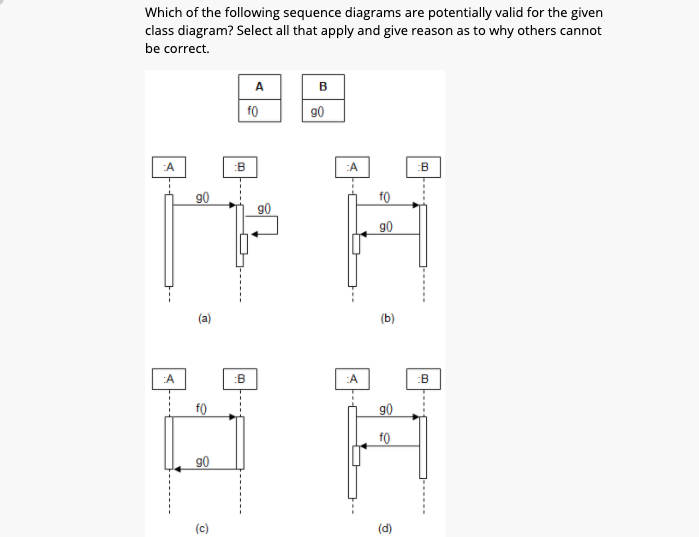 Which of the following sequence diagrams are potentially valid for the given class diagram? Select all that apply and give reason as to why others cannot be correct.

| A |
|---|
| f() |

| B |
|---|
| g() |

:A
:B
g()
g()
(a)

:A
:B
f()
g()
(b)

:A
:B
f()
g()
(c)

:A
:B
g()
f()
(d)