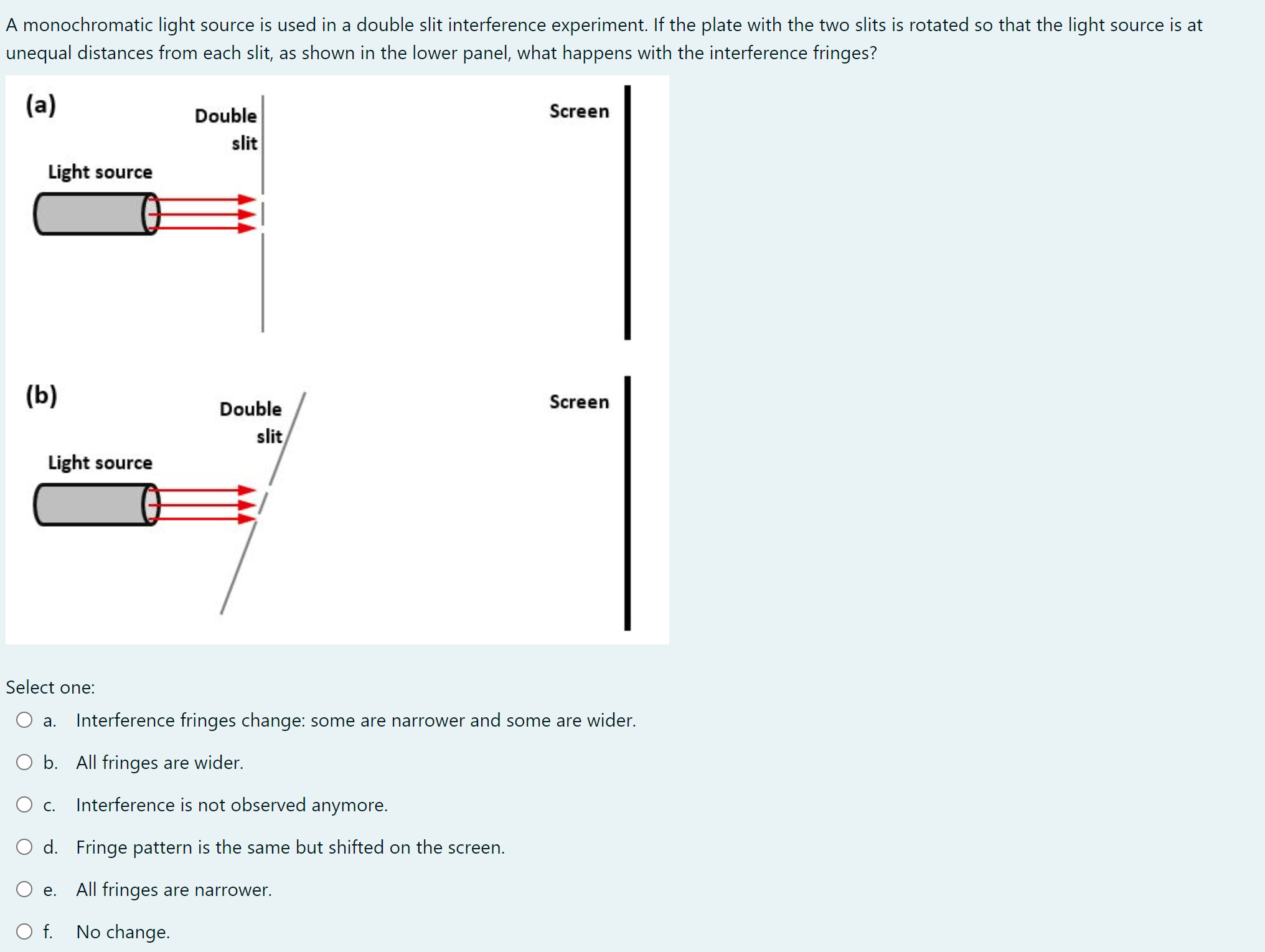 A monochromatic light source is used in a double slit interference experiment. If the plate with the two slits is rotated so that the light source is at unequal distances from each slit, as shown in the lower panel, what happens with the interference fringes?

(a)

Double slit

Screen

Light source

(b)

Double slit

Screen

Light source

Select one:

a. Interference fringes change: some are narrower and some are wider.

b. All fringes are wider.

c. Interference is not observed anymore.

d. Fringe pattern is the same but shifted on the screen.

e. All fringes are narrower.

f. No change.