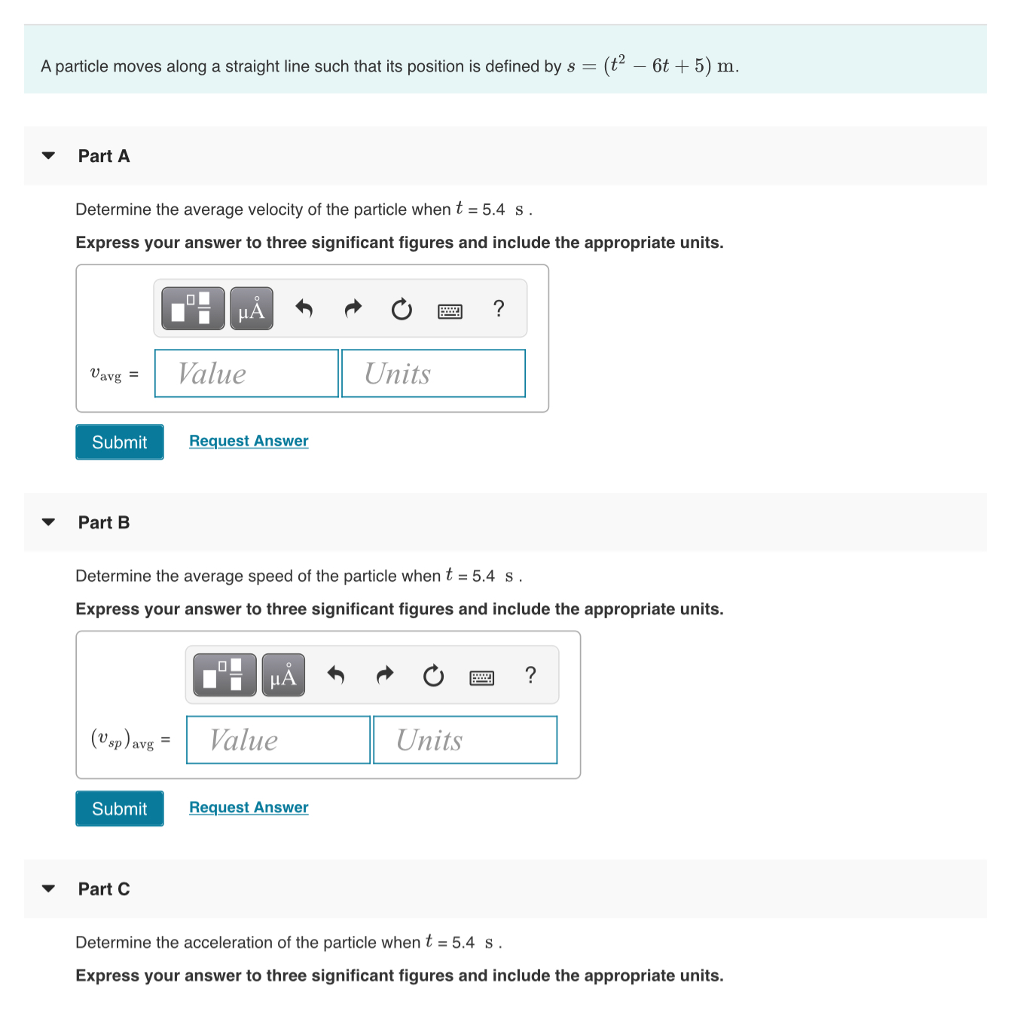 A particle moves along a straight line such that its position is defined by $s = (t^2 - 6t + 5)$ m.

Part A

Determine the average velocity of the particle when $t$ = 5.4 s .

Express your answer to three significant figures and include the appropriate units.

μÅ ?

$v_{avg}$ = Value Units

Submit Request Answer

Part B

Determine the average speed of the particle when $t$ = 5.4 s .

Express your answer to three significant figures and include the appropriate units.

μÅ ?

$(v_{sp})_{avg}$ = Value Units

Submit Request Answer

Part C

Determine the acceleration of the particle when $t$ = 5.4 s .

Express your answer to three significant figures and include the appropriate units.