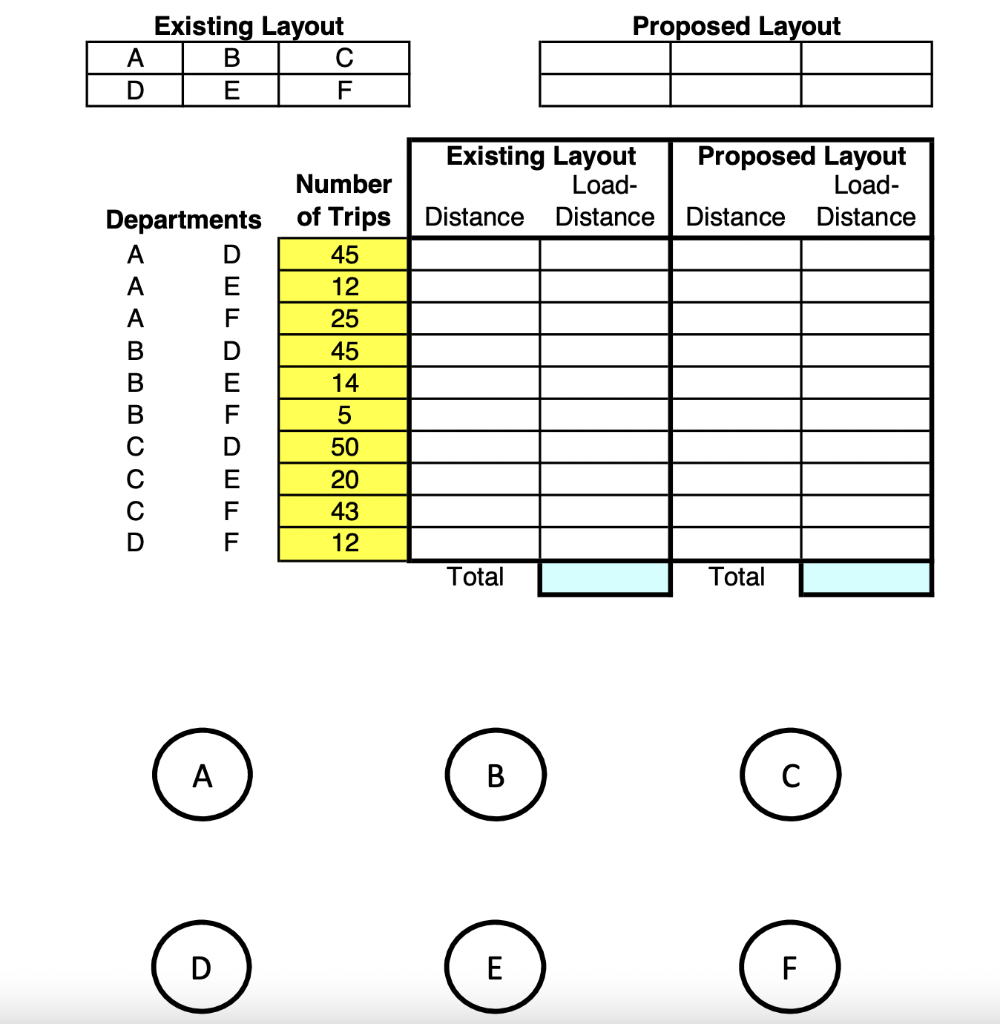 Existing Layout

| A | B | C |
|---|---|---|
| D | E | F |

Proposed Layout

| | | |
|---|---|---|
| | | |

| Departments | | Number of Trips | Existing Layout Distance | Existing Layout Load-Distance | Proposed Layout Distance | Proposed Layout Load-Distance |
|---|---|---|---|---|---|---|
| A | D | 45 | | | | |
| A | E | 12 | | | | |
| A | F | 25 | | | | |
| B | D | 45 | | | | |
| B | E | 14 | | | | |
| B | F | 5 | | | | |
| C | D | 50 | | | | |
| C | E | 20 | | | | |
| C | F | 43 | | | | |
| D | F | 12 | | | | |
| | | | Total | | Total | |

A B C

D E F