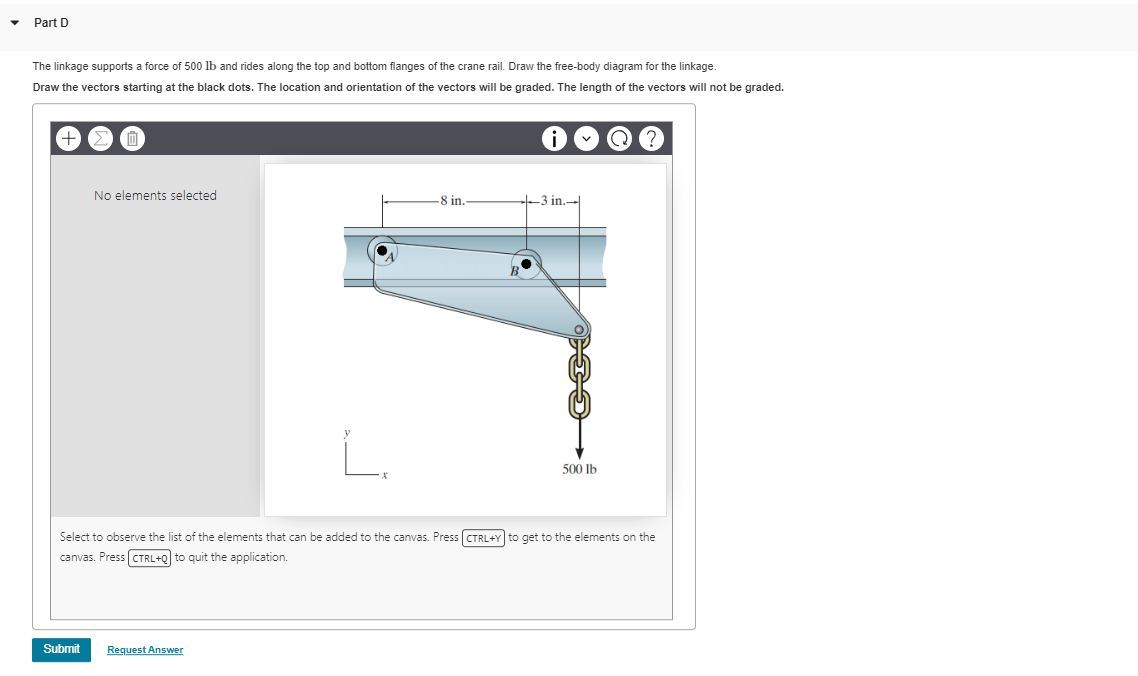 Part D

The linkage supports a force of 500 lb and rides along the top and bottom flanges of the crane rail. Draw the free-body diagram for the linkage.

Draw the vectors starting at the black dots. The location and orientation of the vectors will be graded. The length of the vectors will not be graded.

No elements selected

8 in.

3 in.

A

B

y

x

500 lb

Select to observe the list of the elements that can be added to the canvas. Press CTRL+Y to get to the elements on the canvas. Press CTRL+Q to quit the application.

Submit

Request Answer