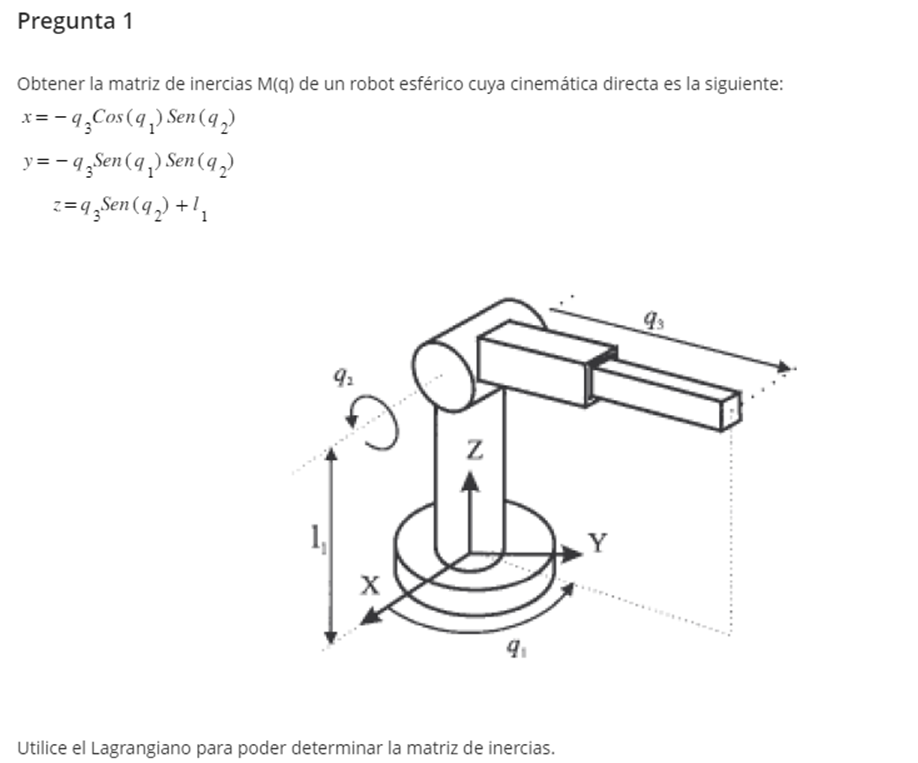 Pregunta 1

Obtener la matriz de inercias M(q) de un robot esférico cuya cinemática directa es la siguiente:

$x = -q_3 Cos(q_1) Sen(q_2)$

$y = -q_3 Sen(q_1) Sen(q_2)$

$z = q_3 Sen(q_2) + l_1$

$q_3$

$q_2$

Z

$l_1$

Y

X

$q_1$

Utilice el Lagrangiano para poder determinar la matriz de inercias.