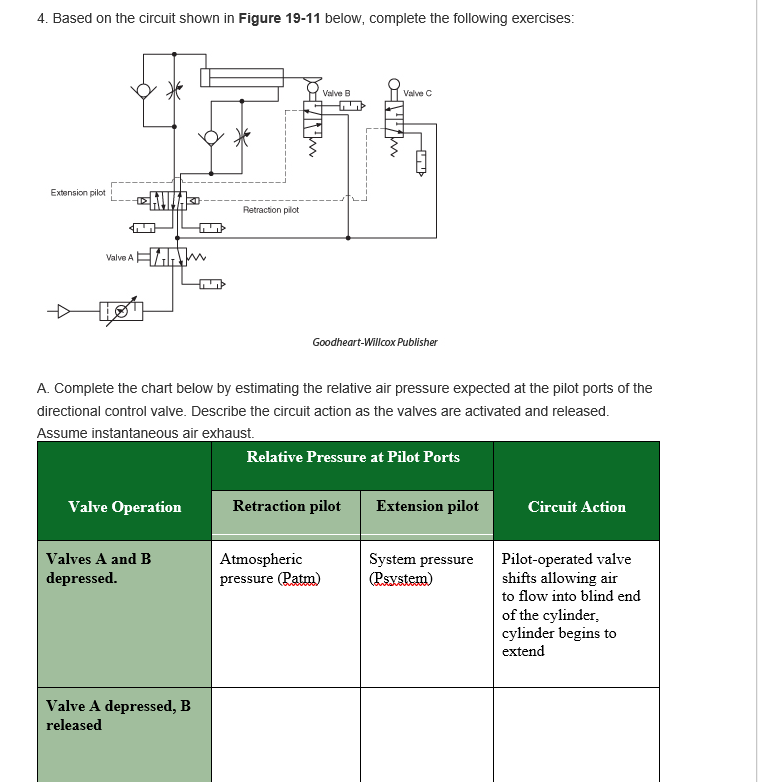 4. Based on the circuit shown in **Figure 19-11** below, complete the following exercises:

Valve B

Valve C

Extension pilot

Retraction pilot

Valve A

Goodheart-Willcox Publisher

A. Complete the chart below by estimating the relative air pressure expected at the pilot ports of the directional control valve. Describe the circuit action as the valves are activated and released. Assume instantaneous air exhaust.

| Valve Operation | Relative Pressure at Pilot Ports: Retraction pilot | Relative Pressure at Pilot Ports: Extension pilot | Circuit Action |
|---|---|---|---|
| Valves A and B depressed. | Atmospheric pressure (Patm) | System pressure (Psystem) | Pilot-operated valve shifts allowing air to flow into blind end of the cylinder, cylinder begins to extend |
| Valve A depressed, B released | | | |