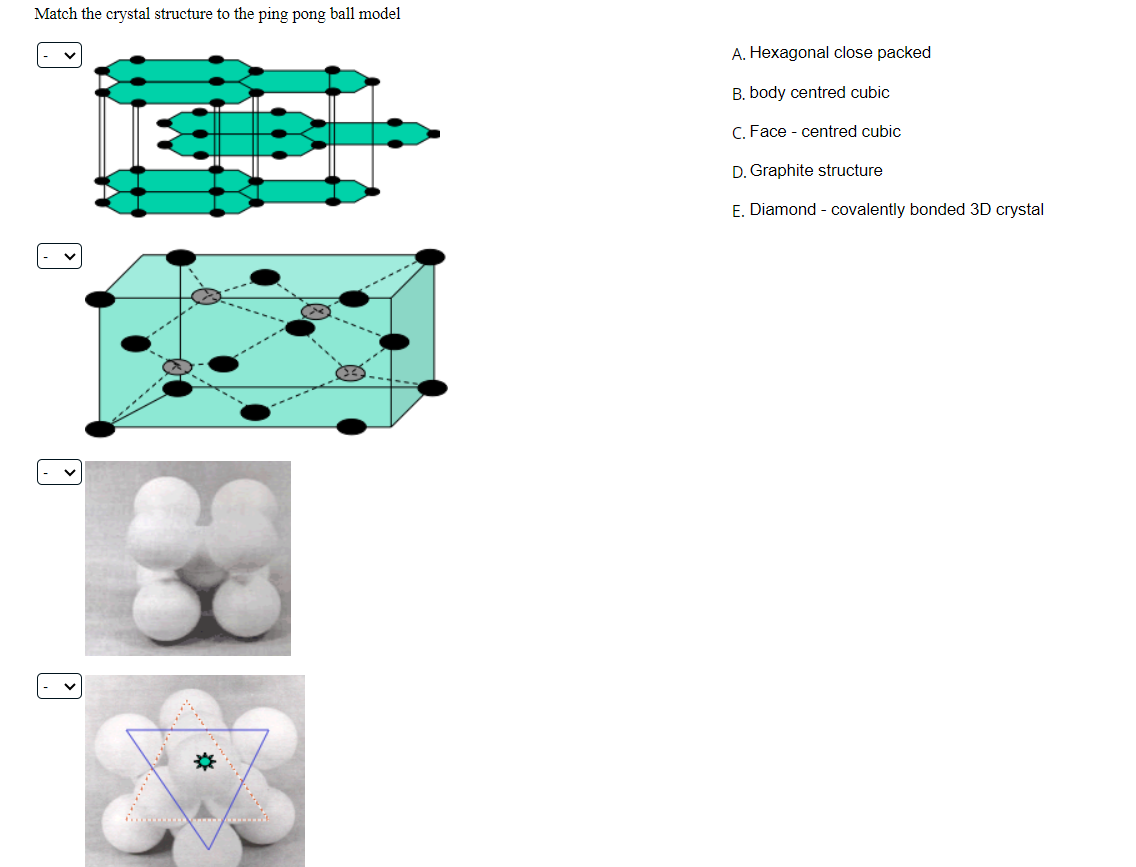 Match the crystal structure to the ping pong ball model

-

-

-

-

A. Hexagonal close packed

B. body centred cubic

C. Face - centred cubic

D. Graphite structure

E. Diamond - covalently bonded 3D crystal