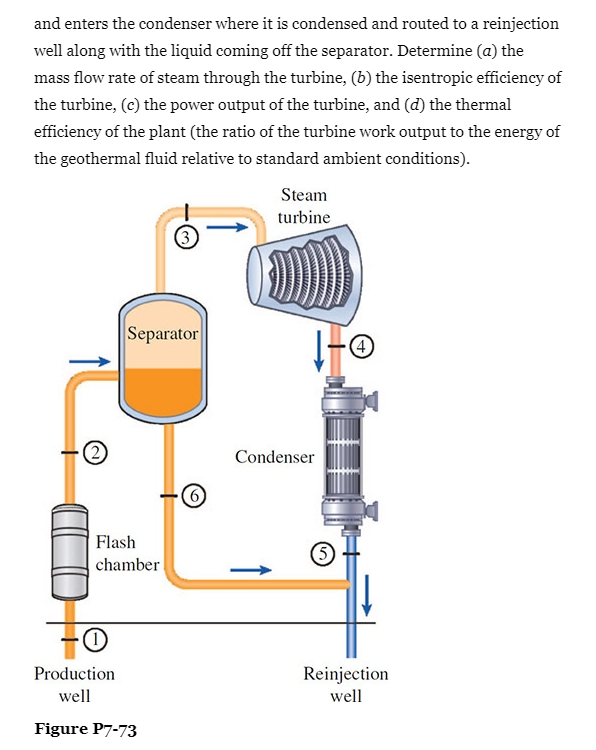 and enters the condenser where it is condensed and routed to a reinjection well along with the liquid coming off the separator. Determine (a) the mass flow rate of steam through the turbine, (b) the isentropic efficiency of the turbine, (c) the power output of the turbine, and (d) the thermal efficiency of the plant (the ratio of the turbine work output to the energy of the geothermal fluid relative to standard ambient conditions).

Steam turbine

3

Separator

4

2

Condenser

6

Flash chamber

5

1

Production well

Reinjection well

Figure P7-73