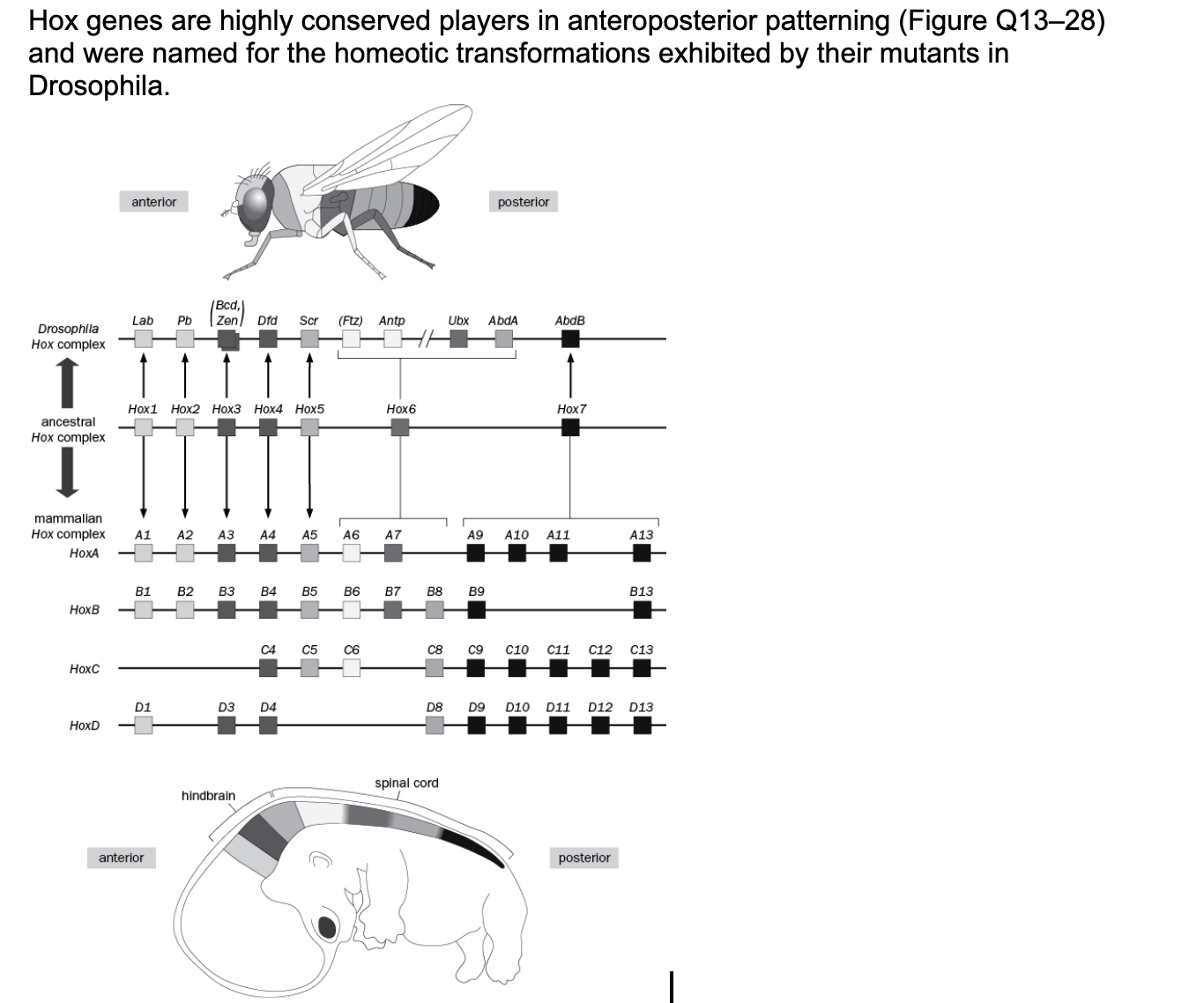 Hox genes are highly conserved players in anteroposterior patterning (Figure Q13–28) and were named for the homeotic transformations exhibited by their mutants in Drosophila.

anterior

posterior

Drosophila Hox complex

Lab Pb (Bcd, Zen) Dfd Scr (Ftz) Antp Ubx AbdA AbdB

ancestral Hox complex

Hox1 Hox2 Hox3 Hox4 Hox5 Hox6 Hox7

mammalian Hox complex

HoxA

A1 A2 A3 A4 A5 A6 A7 A9 A10 A11 A13

HoxB

B1 B2 B3 B4 B5 B6 B7 B8 B9 B13

HoxC

C4 C5 C6 C8 C9 C10 C11 C12 C13

HoxD

D1 D3 D4 D8 D9 D10 D11 D12 D13

hindbrain

spinal cord

anterior

posterior