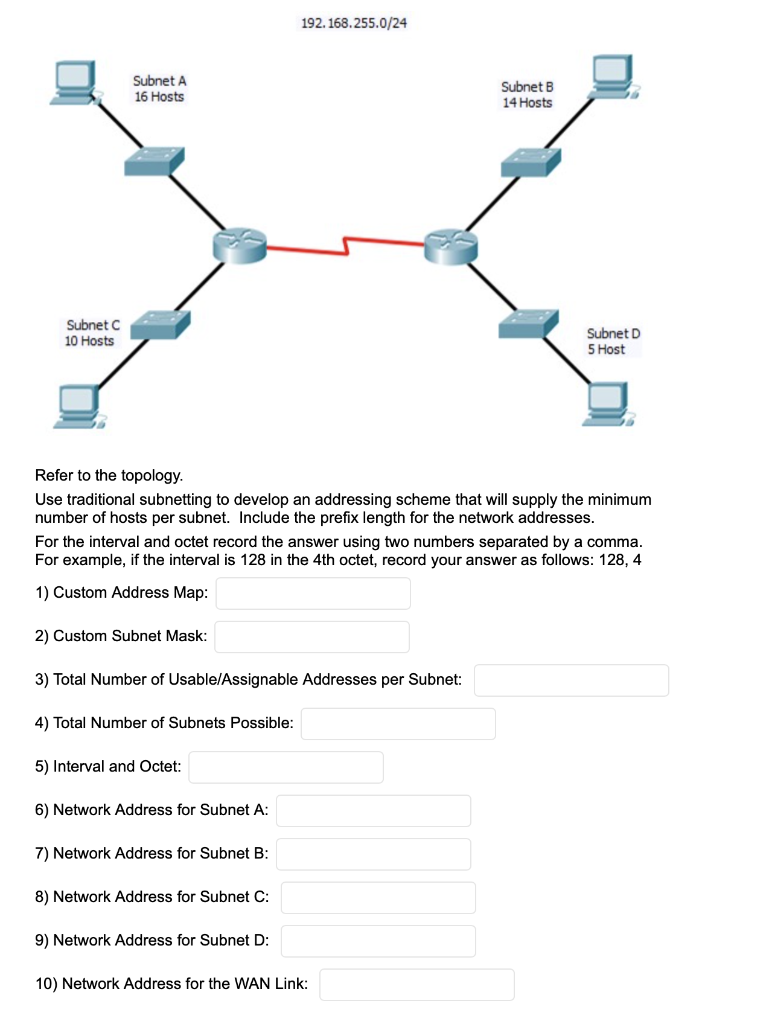 192.168.255.0/24

Subnet A
16 Hosts

Subnet B
14 Hosts

Subnet C
10 Hosts

Subnet D
5 Host

Refer to the topology.
Use traditional subnetting to develop an addressing scheme that will supply the minimum number of hosts per subnet. Include the prefix length for the network addresses.

For the interval and octet record the answer using two numbers separated by a comma. For example, if the interval is 128 in the 4th octet, record your answer as follows: 128, 4

1) Custom Address Map:

2) Custom Subnet Mask:

3) Total Number of Usable/Assignable Addresses per Subnet:

4) Total Number of Subnets Possible:

5) Interval and Octet:

6) Network Address for Subnet A:

7) Network Address for Subnet B:

8) Network Address for Subnet C:

9) Network Address for Subnet D:

10) Network Address for the WAN Link: