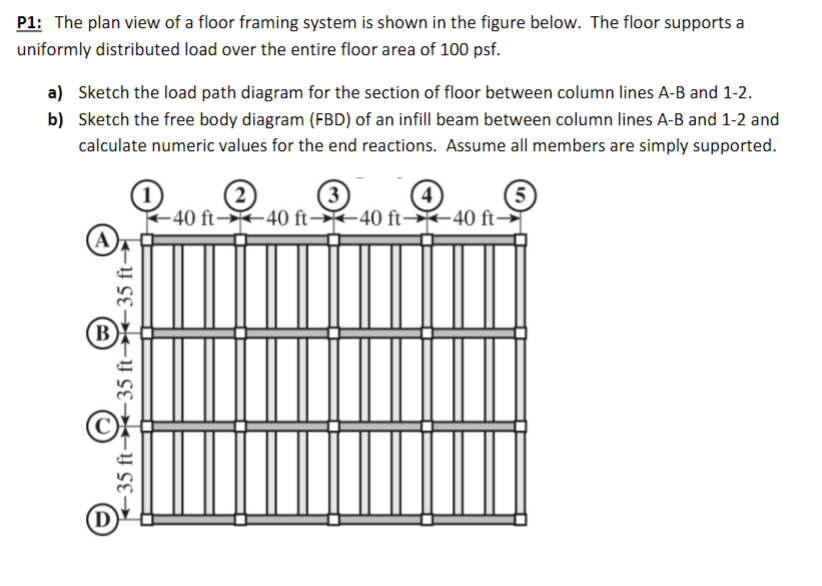 P1: The plan view of a floor framing system is shown in the figure below. The floor supports a uniformly distributed load over the entire floor area of 100 psf.

a) Sketch the load path diagram for the section of floor between column lines A-B and 1-2.

b) Sketch the free body diagram (FBD) of an infill beam between column lines A-B and 1-2 and calculate numeric values for the end reactions. Assume all members are simply supported.

1 2 3 4 5
40 ft 40 ft 40 ft 40 ft
A
35 ft
B
35 ft
C
35 ft
D