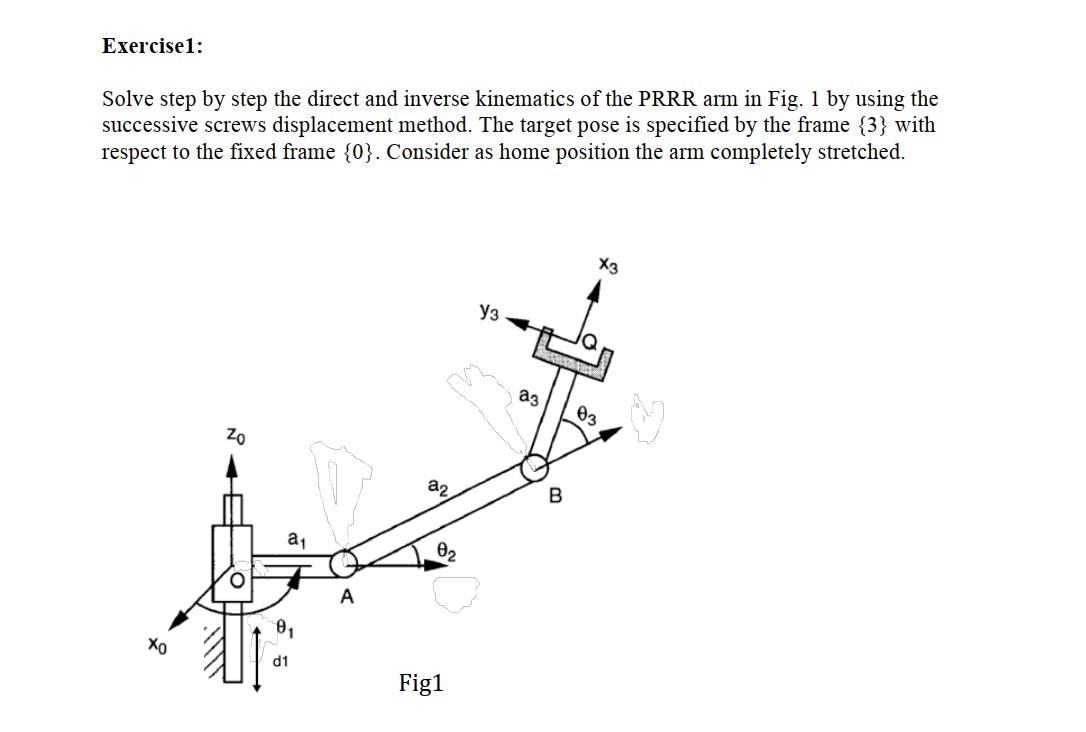 Exercise1:

Solve step by step the direct and inverse kinematics of the PRRR arm in Fig. 1 by using the successive screws displacement method. The target pose is specified by the frame {3} with respect to the fixed frame {0}. Consider as home position the arm completely stretched.

$x_3$
$y_3$
Q
$a_3$
$\theta_3$
$z_0$
$a_2$
B
$a_1$
$\theta_2$
O
A
$\theta_1$
$x_0$
d1

Fig1