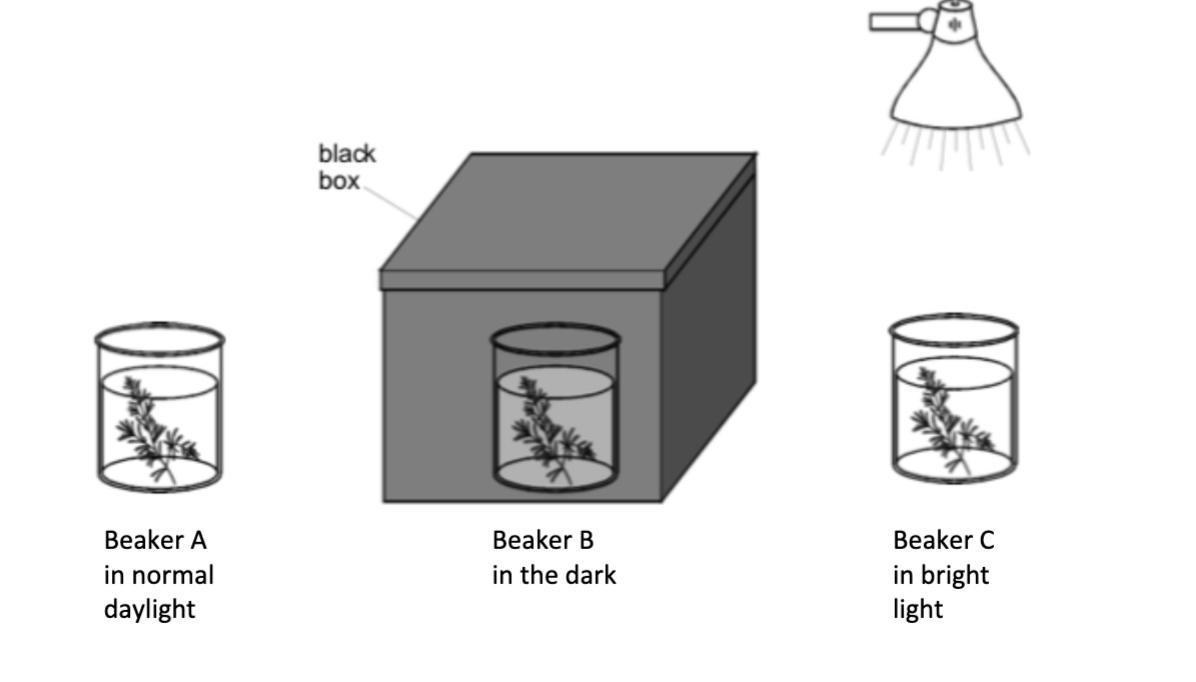 black box

Beaker A in normal daylight

Beaker B in the dark

Beaker C in bright light