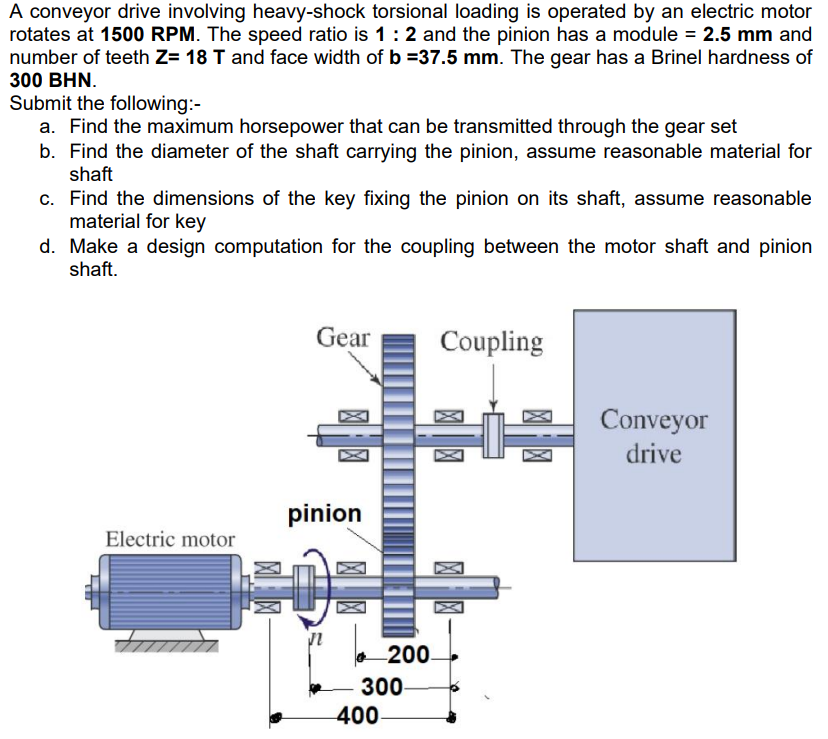 A conveyor drive involving heavy-shock torsional loading is operated by an electric motor rotates at **1500 RPM**. The speed ratio is **1 : 2** and the pinion has a module = **2.5 mm** and number of teeth **Z= 18 T** and face width of **b =37.5 mm**. The gear has a Brinel hardness of **300 BHN**.

Submit the following:-

a. Find the maximum horsepower that can be transmitted through the gear set

b. Find the diameter of the shaft carrying the pinion, assume reasonable material for shaft

c. Find the dimensions of the key fixing the pinion on its shaft, assume reasonable material for key

d. Make a design computation for the coupling between the motor shaft and pinion shaft.

Gear

Coupling

Conveyor drive

pinion

Electric motor

n

200

300

400