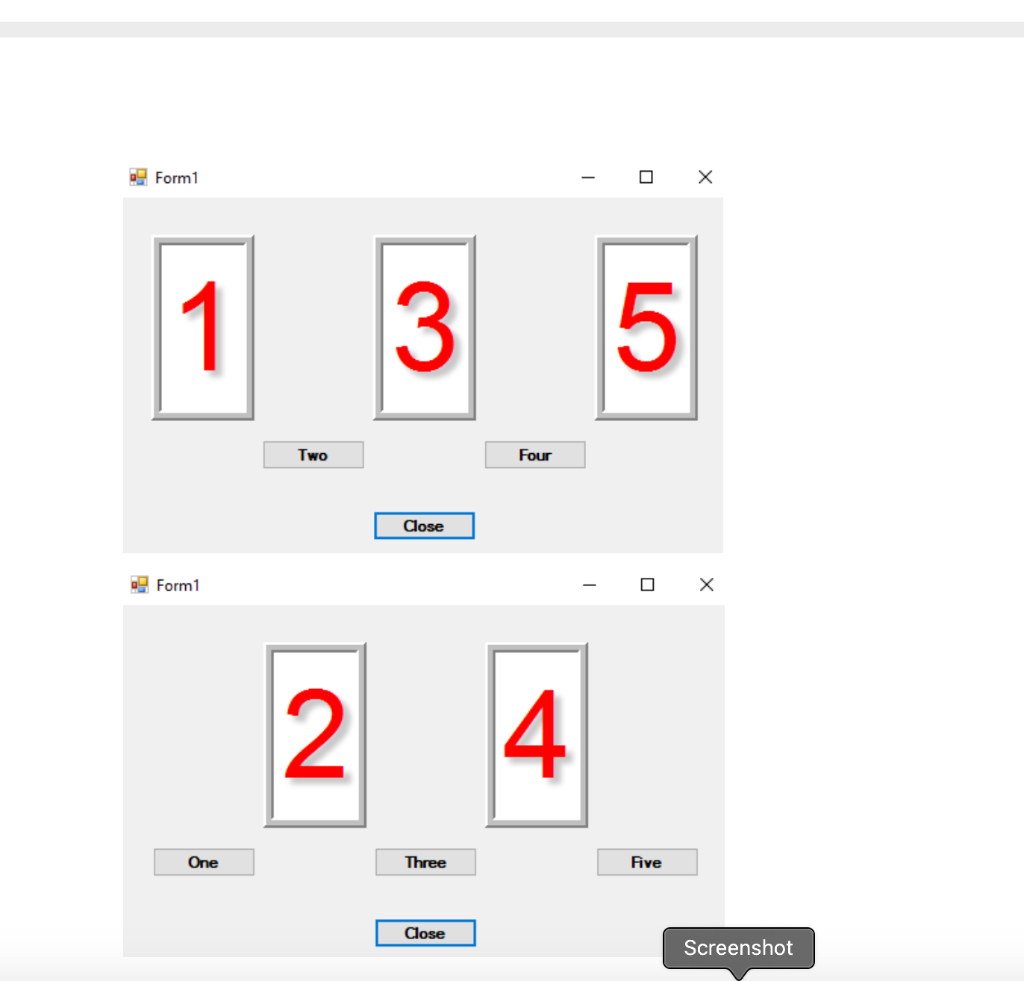 Form1

1 3 5

Two Four

Close

Form1

2 4

One Three Five

Close

Screenshot