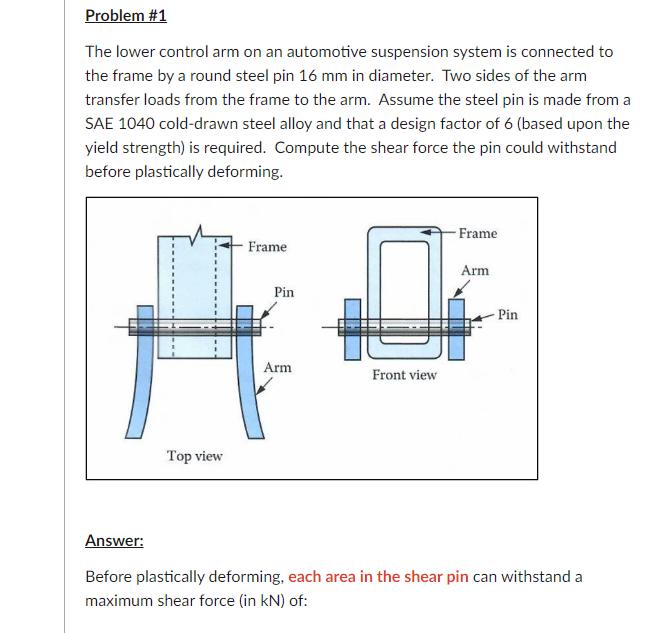 Problem #1

The lower control arm on an automotive suspension system is connected to the frame by a round steel pin 16 mm in diameter. Two sides of the arm transfer loads from the frame to the arm. Assume the steel pin is made from a SAE 1040 cold-drawn steel alloy and that a design factor of 6 (based upon the yield strength) is required. Compute the shear force the pin could withstand before plastically deforming.

Frame
Pin
Arm
Top view
Frame
Arm
Pin
Front view

Answer:

Before plastically deforming, each area in the shear pin can withstand a maximum shear force (in kN) of: