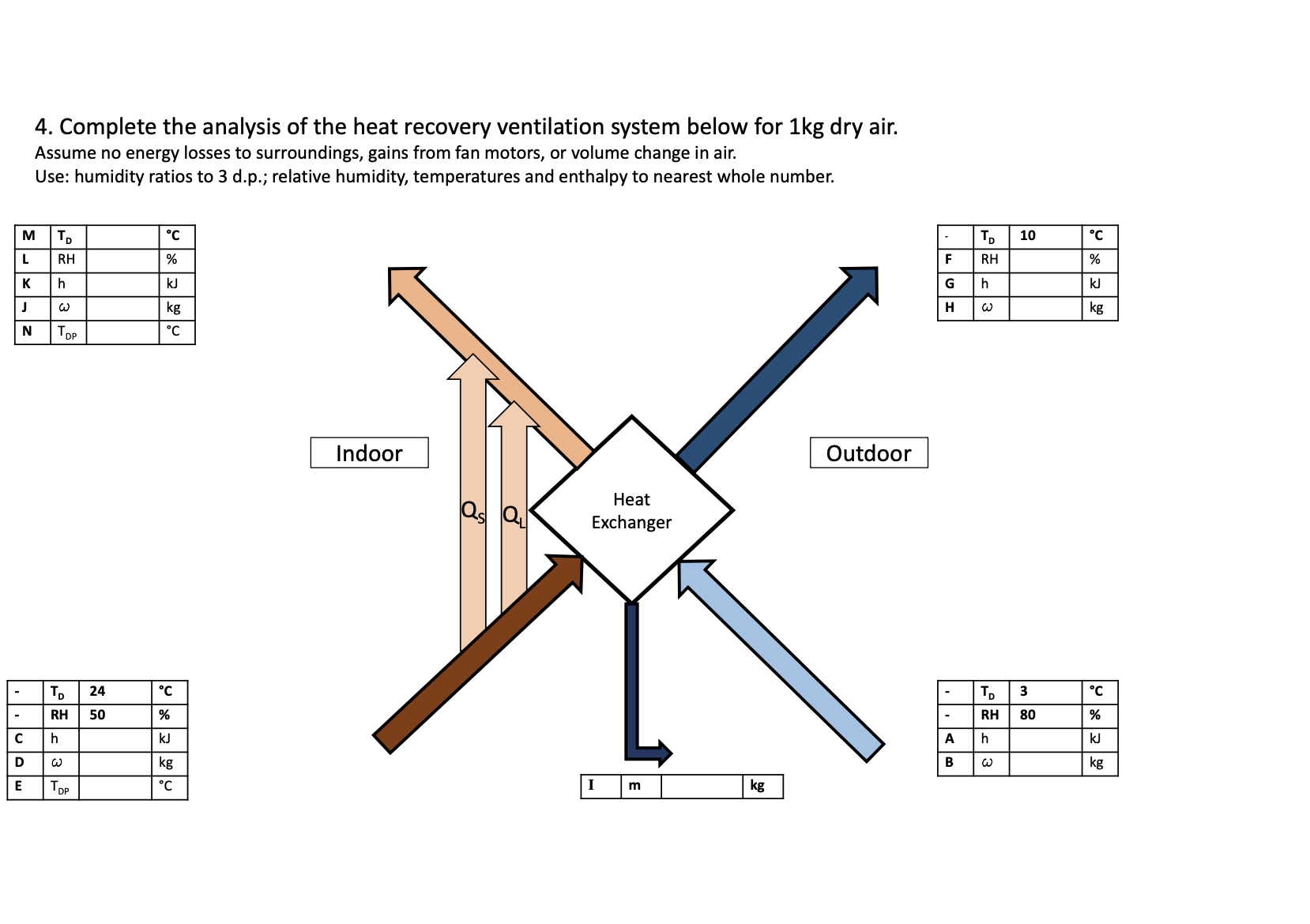 4. Complete the analysis of the heat recovery ventilation system below for 1kg dry air.
Assume no energy losses to surroundings, gains from fan motors, or volume change in air.
Use: humidity ratios to 3 d.p.; relative humidity, temperatures and enthalpy to nearest whole number.

| M | $T_D$ | | °C |
|---|---|---|---|
| L | RH | | % |
| K | h | | kJ |
| J | $\omega$ | | kg |
| N | $T_{DP}$ | | °C |

| - | $T_D$ | 10 | °C |
|---|---|---|---|
| F | RH | | % |
| G | h | | kJ |
| H | $\omega$ | | kg |

Indoor

Outdoor

$Q_S$

$Q_L$

Heat Exchanger

| - | $T_D$ | 24 | °C |
|---|---|---|---|
| - | RH | 50 | % |
| C | h | | kJ |
| D | $\omega$ | | kg |
| E | $T_{DP}$ | | °C |

| I | m | | kg |
|---|---|---|---|

| - | $T_D$ | 3 | °C |
|---|---|---|---|
| - | RH | 80 | % |
| A | h | | kJ |
| B | $\omega$ | | kg |