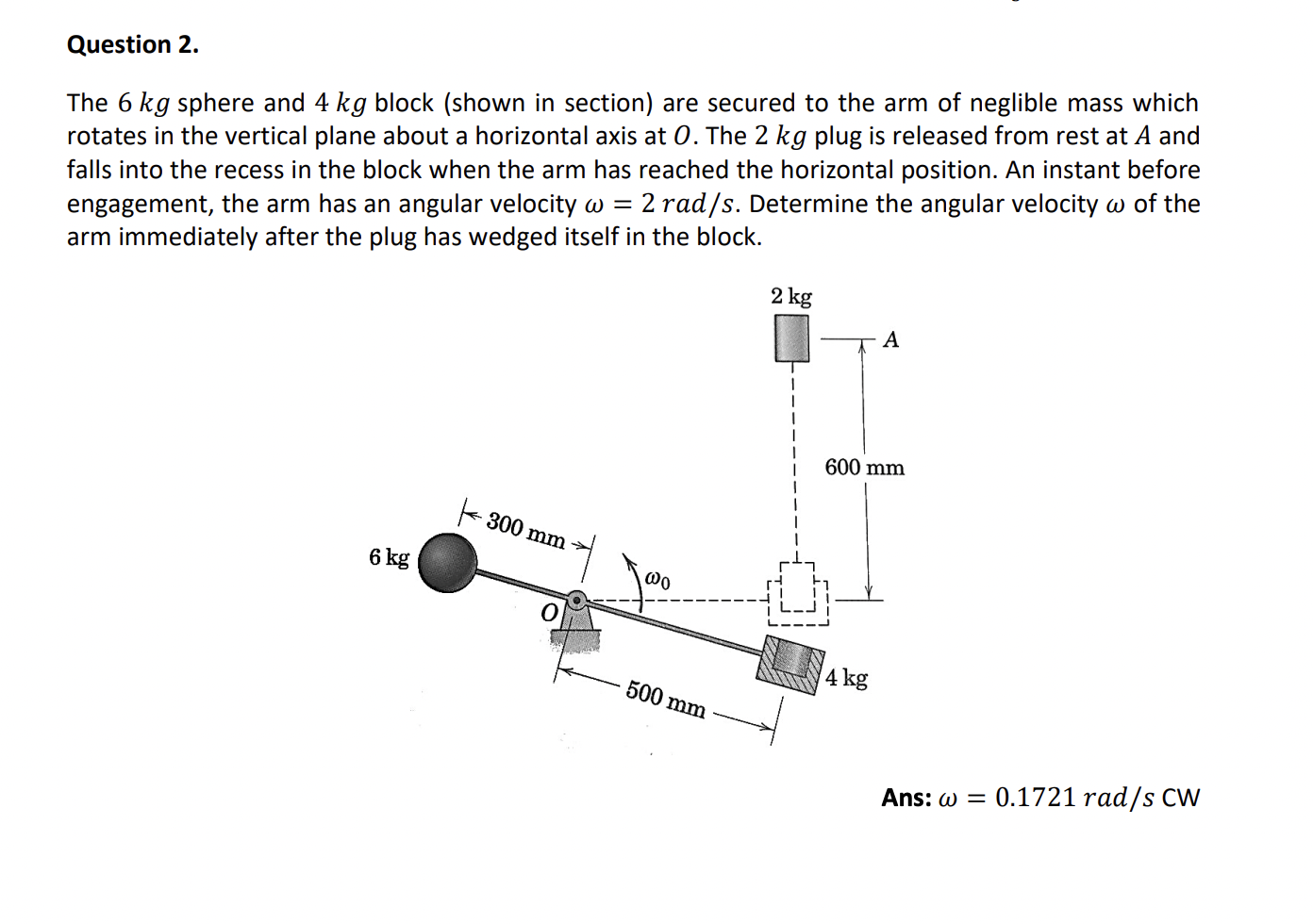 **Question 2.**

The $6\ kg$ sphere and $4\ kg$ block (shown in section) are secured to the arm of neglible mass which rotates in the vertical plane about a horizontal axis at $O$. The $2\ kg$ plug is released from rest at $A$ and falls into the recess in the block when the arm has reached the horizontal position. An instant before engagement, the arm has an angular velocity $\omega = 2\ rad/s$. Determine the angular velocity $\omega$ of the arm immediately after the plug has wedged itself in the block.

2 kg

A

600 mm

300 mm

6 kg

$\omega_0$

O

4 kg

500 mm

**Ans:** $\omega = 0.1721\ rad/s$ CW