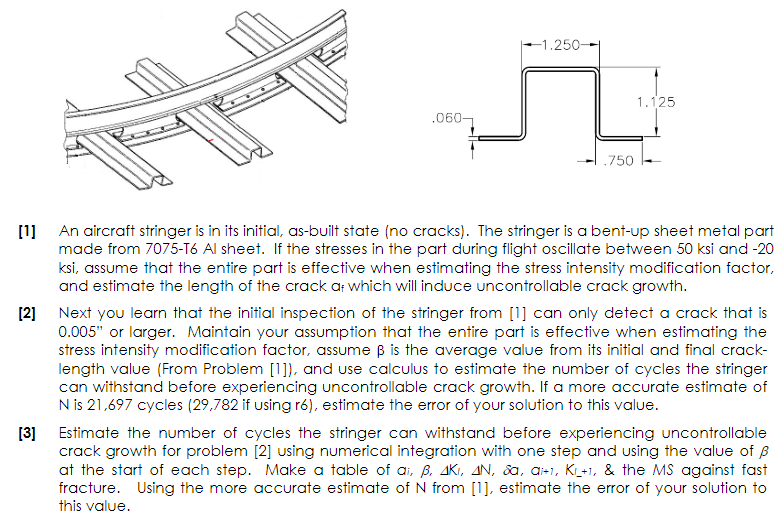 1.250
1.125
.060
.750

[1] An aircraft stringer is in its initial, as-built state (no cracks). The stringer is a bent-up sheet metal part made from 7075-T6 Al sheet. If the stresses in the part during flight oscillate between 50 ksi and -20 ksi, assume that the entire part is effective when estimating the stress intensity modification factor, and estimate the length of the crack $a_f$ which will induce uncontrollable crack growth.

[2] Next you learn that the initial inspection of the stringer from [1] can only detect a crack that is 0.005" or larger. Maintain your assumption that the entire part is effective when estimating the stress intensity modification factor, assume β is the average value from its initial and final crack-length value (From Problem [1]), and use calculus to estimate the number of cycles the stringer can withstand before experiencing uncontrollable crack growth. If a more accurate estimate of N is 21,697 cycles (29,782 if using r6), estimate the error of your solution to this value.

[3] Estimate the number of cycles the stringer can withstand before experiencing uncontrollable crack growth for problem [2] using numerical integration with one step and using the value of $\beta$ at the start of each step. Make a table of $a_i$, $\beta$, $\Delta K_I$, $\Delta N$, $\delta a$, $a_{i+1}$, $K_{I\_+1}$, & the MS against fast fracture. Using the more accurate estimate of N from [1], estimate the error of your solution to this value.