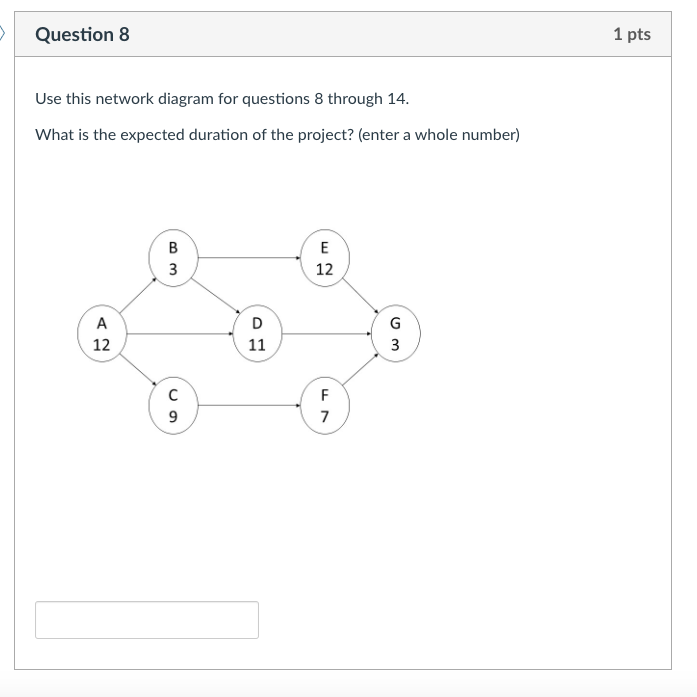 Question 8

1 pts

Use this network diagram for questions 8 through 14.

What is the expected duration of the project? (enter a whole number)

B
3

E
12

A
12

D
11

G
3

C
9

F
7