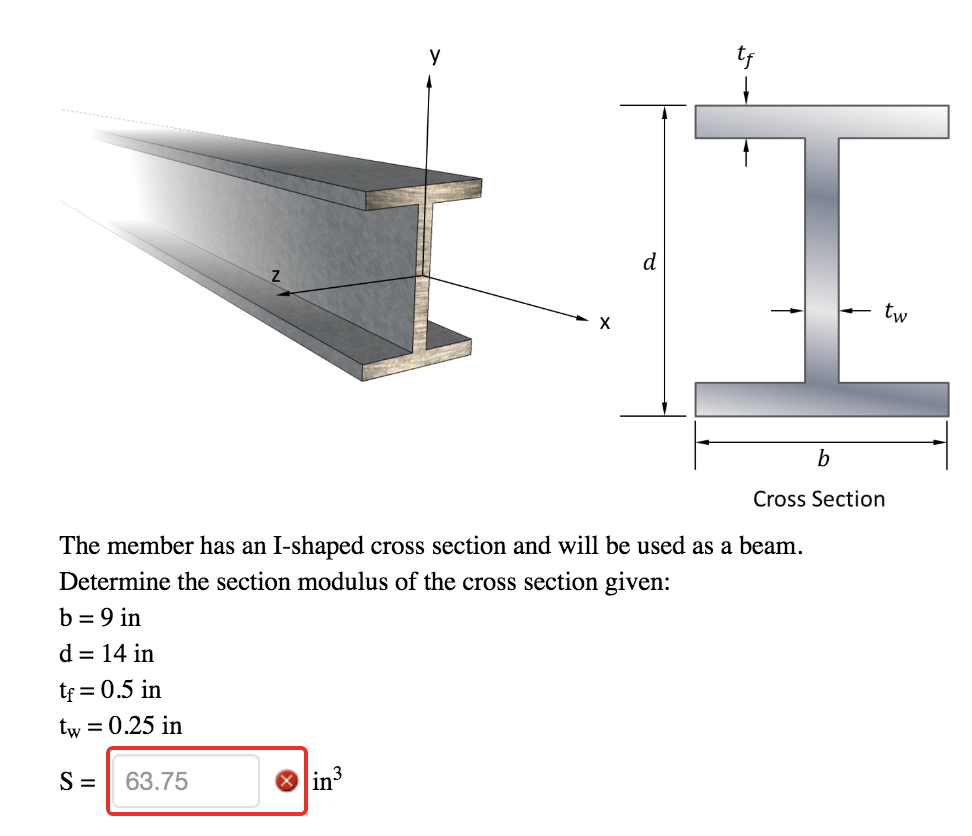 y

z

x

$t_f$

d

$t_w$

b

Cross Section

The member has an I-shaped cross section and will be used as a beam. Determine the section modulus of the cross section given:

b = 9 in

d = 14 in

$t_f$ = 0.5 in

$t_w$ = 0.25 in

S = 63.75 $in^3$