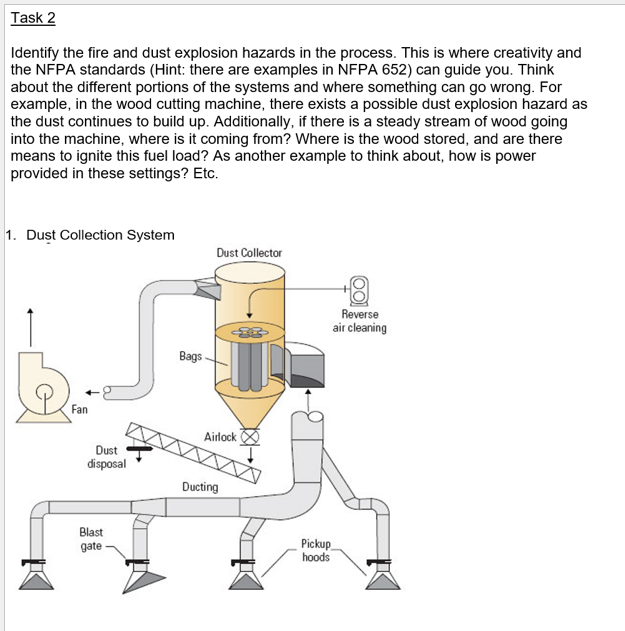 Task 2

Identify the fire and dust explosion hazards in the process. This is where creativity and the NFPA standards (Hint: there are examples in NFPA 652) can guide you. Think about the different portions of the systems and where something can go wrong. For example, in the wood cutting machine, there exists a possible dust explosion hazard as the dust continues to build up. Additionally, if there is a steady stream of wood going into the machine, where is it coming from? Where is the wood stored, and are there means to ignite this fuel load? As another example to think about, how is power provided in these settings? Etc.

1. Dust Collection System

Dust Collector

Reverse air cleaning

Bags

Fan

Airlock

Dust disposal

Ducting

Blast gate

Pickup hoods