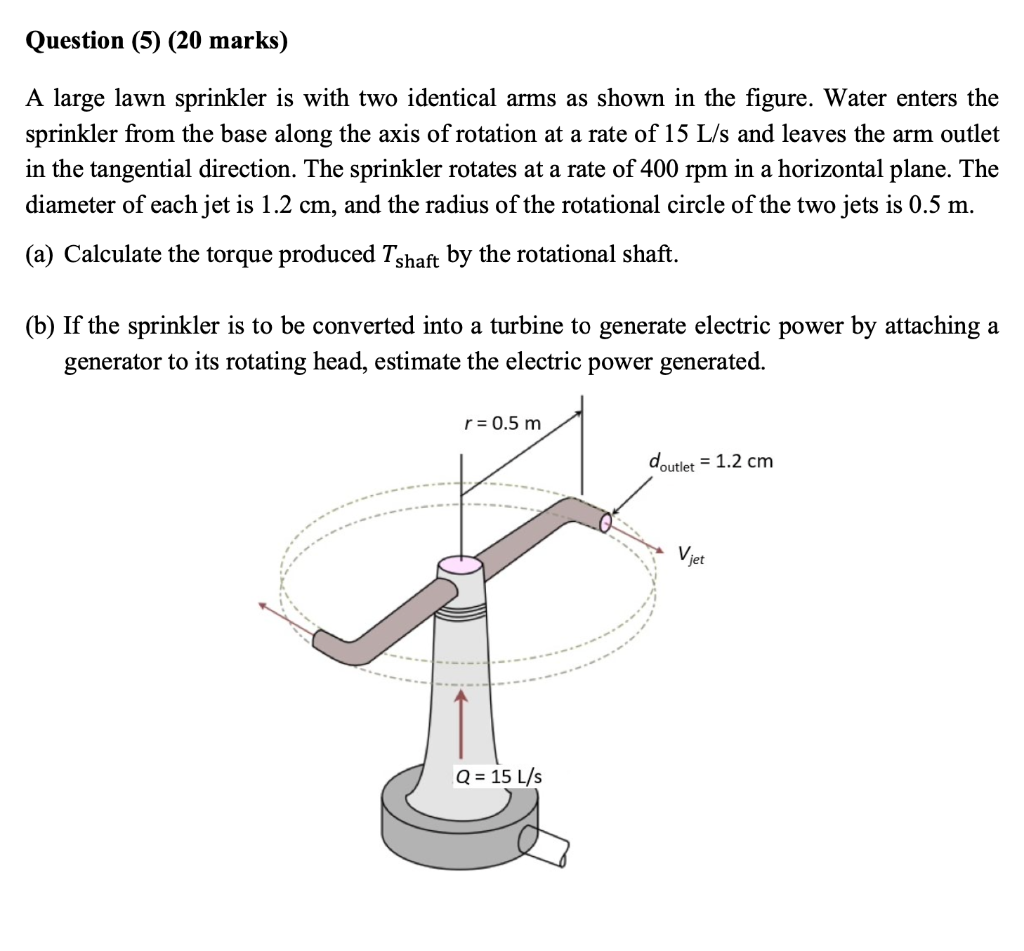 Question (5) (20 marks)

A large lawn sprinkler is with two identical arms as shown in the figure. Water enters the sprinkler from the base along the axis of rotation at a rate of 15 L/s and leaves the arm outlet in the tangential direction. The sprinkler rotates at a rate of 400 rpm in a horizontal plane. The diameter of each jet is 1.2 cm, and the radius of the rotational circle of the two jets is 0.5 m.

(a) Calculate the torque produced $T_{shaft}$ by the rotational shaft.

(b) If the sprinkler is to be converted into a turbine to generate electric power by attaching a generator to its rotating head, estimate the electric power generated.

$r = 0.5$ m

$d_{outlet} = 1.2$ cm

$V_{jet}$

$Q = 15$ L/s