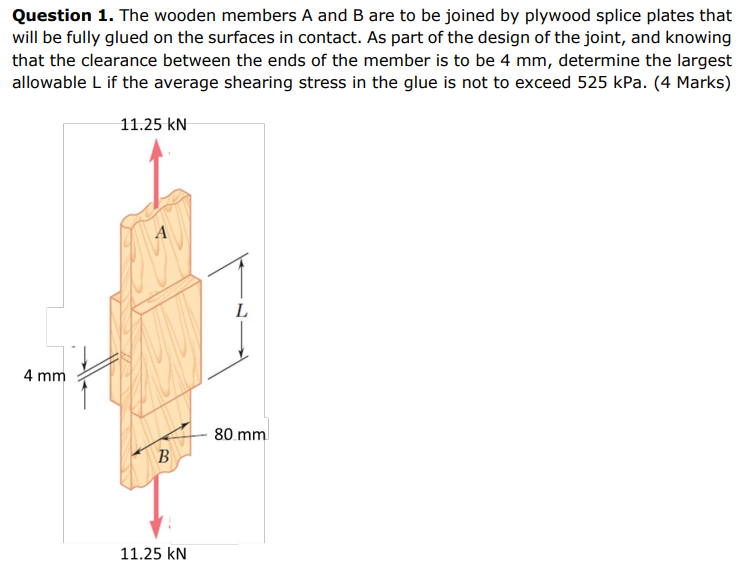 **Question 1.** The wooden members A and B are to be joined by plywood splice plates that will be fully glued on the surfaces in contact. As part of the design of the joint, and knowing that the clearance between the ends of the member is to be 4 mm, determine the largest allowable L if the average shearing stress in the glue is not to exceed 525 kPa. (4 Marks)

11.25 kN

A

L

4 mm

80 mm

B

11.25 kN