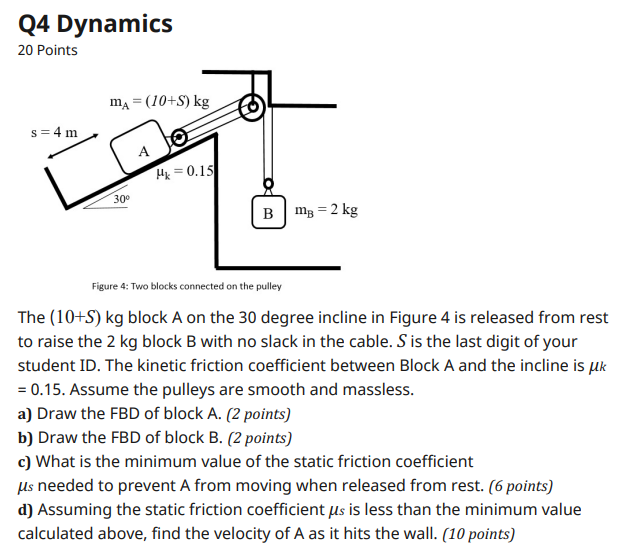 Q4 Dynamics
20 Points

$m_A = (10+S)$ kg
s = 4 m
A
$\mu_k = 0.15$
30°
B
$m_B = 2$ kg

Figure 4: Two blocks connected on the pulley

The $(10+S)$ kg block A on the 30 degree incline in Figure 4 is released from rest to raise the 2 kg block B with no slack in the cable. $S$ is the last digit of your student ID. The kinetic friction coefficient between Block A and the incline is $\mu_k$ = 0.15. Assume the pulleys are smooth and massless.
a) Draw the FBD of block A. (2 points)
b) Draw the FBD of block B. (2 points)
c) What is the minimum value of the static friction coefficient $\mu_s$ needed to prevent A from moving when released from rest. (6 points)
d) Assuming the static friction coefficient $\mu_s$ is less than the minimum value calculated above, find the velocity of A as it hits the wall. (10 points)