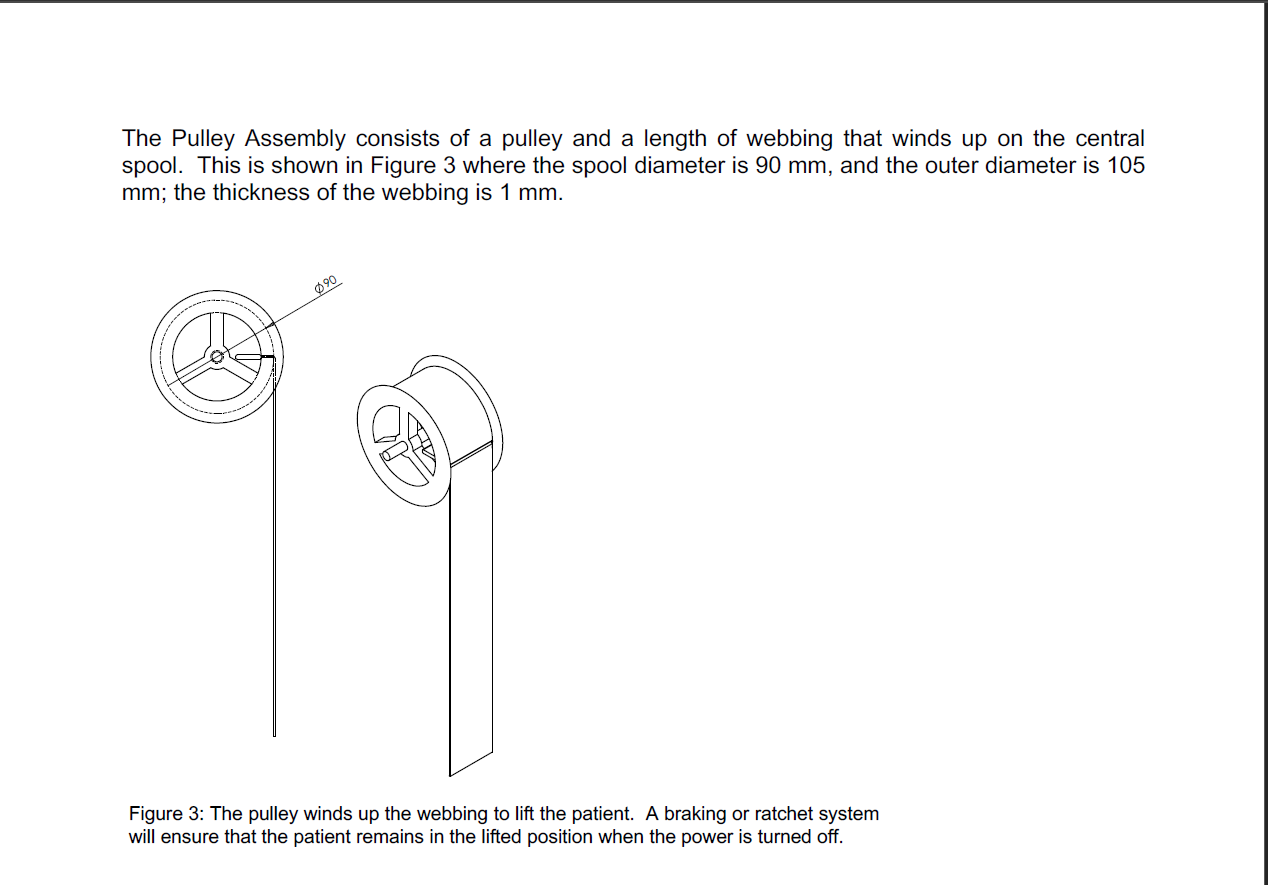 The Pulley Assembly consists of a pulley and a length of webbing that winds up on the central spool. This is shown in Figure 3 where the spool diameter is 90 mm, and the outer diameter is 105 mm; the thickness of the webbing is 1 mm.

$\phi 90$

Figure 3: The pulley winds up the webbing to lift the patient. A braking or ratchet system will ensure that the patient remains in the lifted position when the power is turned off.