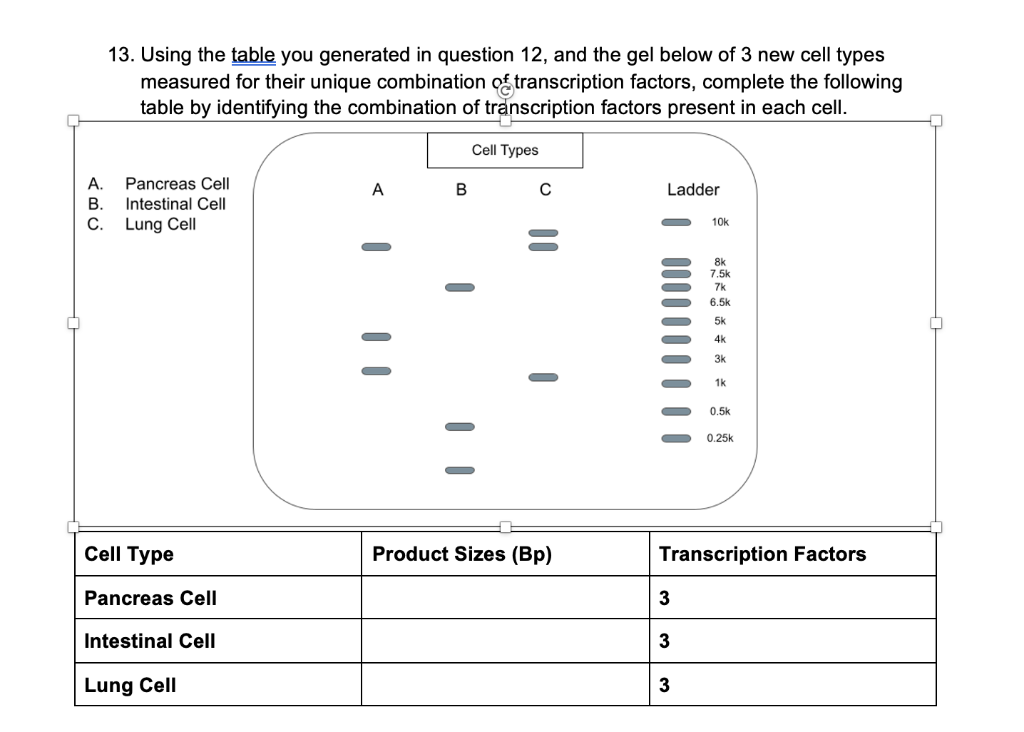 13. Using the table you generated in question 12, and the gel below of 3 new cell types measured for their unique combination of transcription factors, complete the following table by identifying the combination of transcription factors present in each cell.

A. Pancreas Cell
B. Intestinal Cell
C. Lung Cell

Cell Types

A B C Ladder

10k
8k
7.5k
7k
6.5k
5k
4k
3k
1k
0.5k
0.25k

| Cell Type | Product Sizes (Bp) | Transcription Factors |
|---|---|---|
| Pancreas Cell | | 3 |
| Intestinal Cell | | 3 |
| Lung Cell | | 3 |