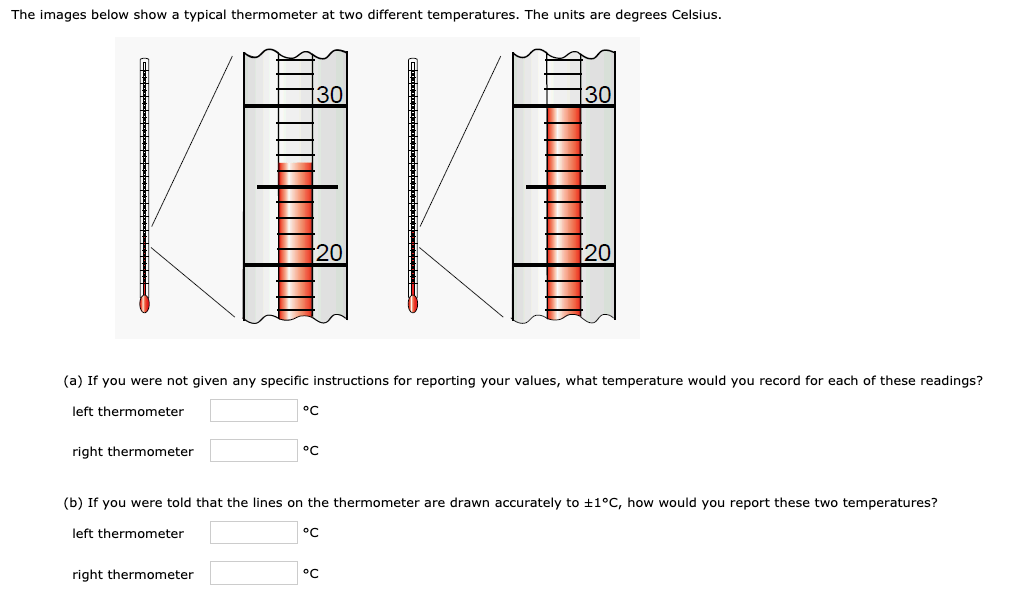 The images below show a typical thermometer at two different temperatures. The units are degrees Celsius.

30

20

30

20

(a) If you were not given any specific instructions for reporting your values, what temperature would you record for each of these readings?

left thermometer °C

right thermometer °C

(b) If you were told that the lines on the thermometer are drawn accurately to ±1°C, how would you report these two temperatures?

left thermometer °C

right thermometer °C