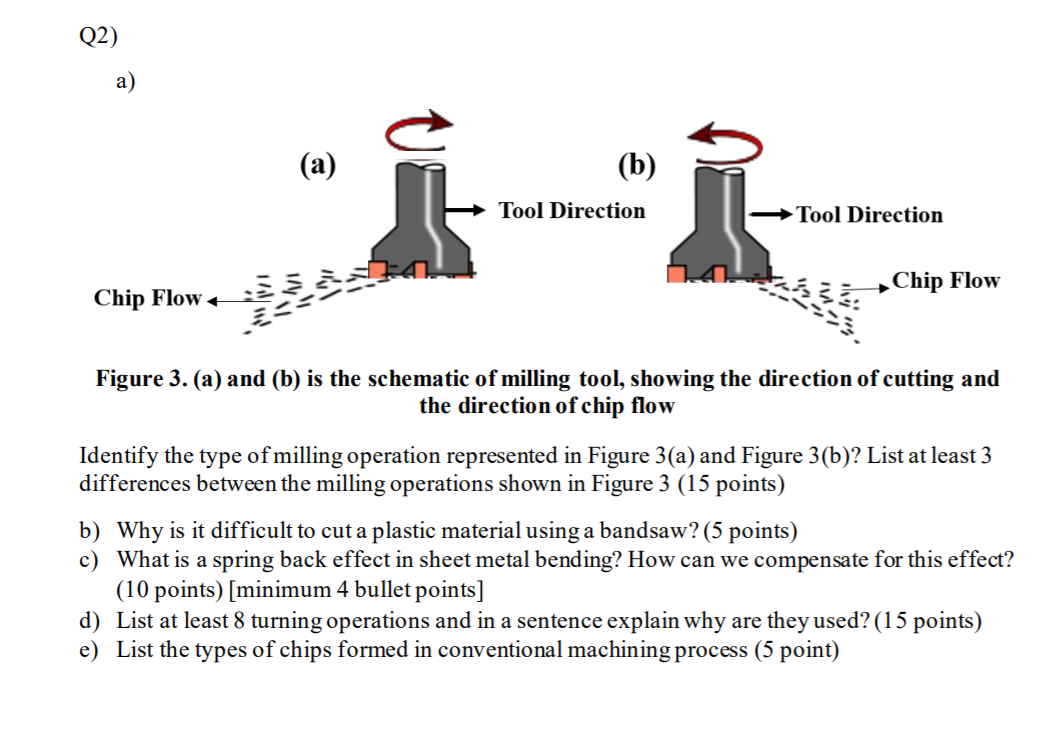 Q2)

a)

(a)

Tool Direction

Chip Flow

(b)

Tool Direction

Chip Flow

Figure 3. (a) and (b) is the schematic of milling tool, showing the direction of cutting and the direction of chip flow

Identify the type of milling operation represented in Figure 3(a) and Figure 3(b)? List at least 3 differences between the milling operations shown in Figure 3 (15 points)

b) Why is it difficult to cut a plastic material using a bandsaw? (5 points)
c) What is a spring back effect in sheet metal bending? How can we compensate for this effect? (10 points) [minimum 4 bullet points]
d) List at least 8 turning operations and in a sentence explain why are they used? (15 points)
e) List the types of chips formed in conventional machining process (5 point)