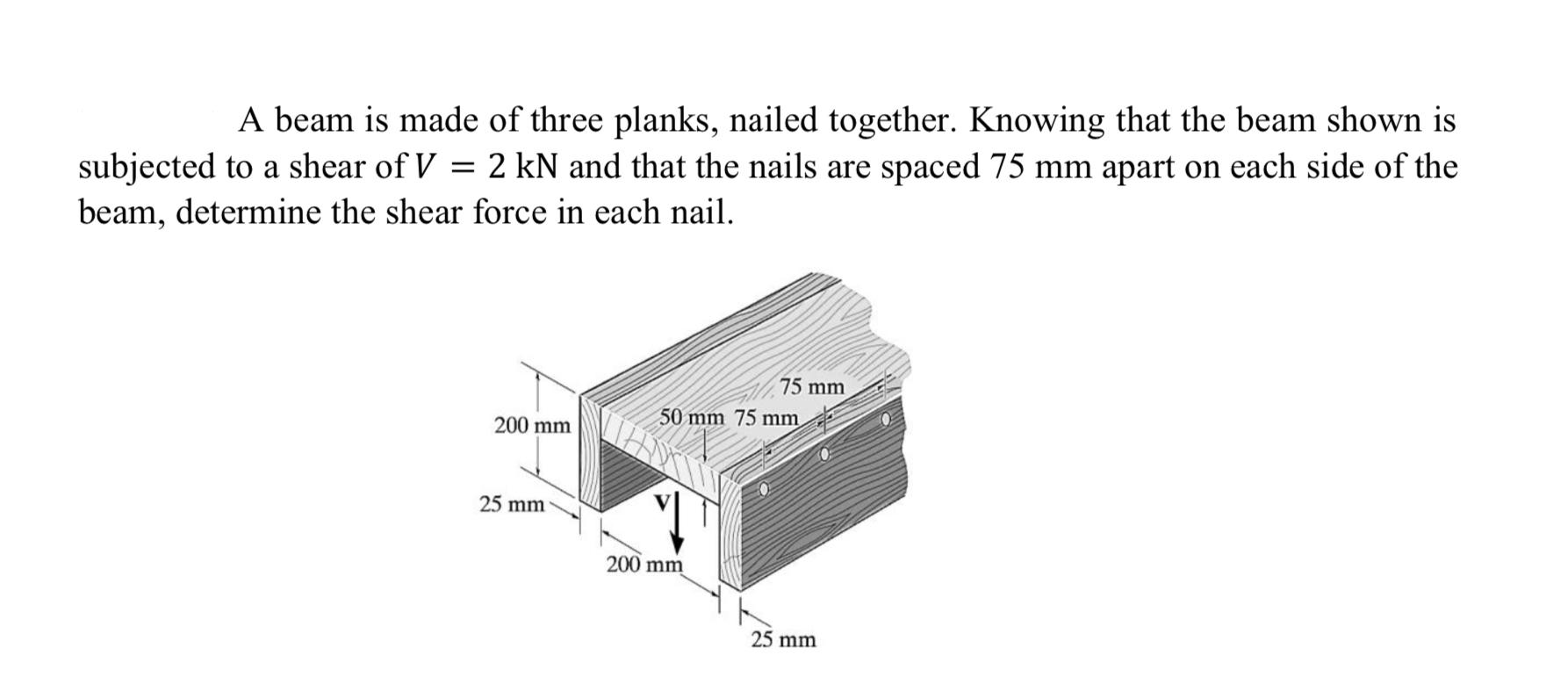 A beam is made of three planks, nailed together. Knowing that the beam shown is subjected to a shear of $V = 2$ kN and that the nails are spaced 75 mm apart on each side of the beam, determine the shear force in each nail.

75 mm
50 mm 75 mm
200 mm
25 mm
V
200 mm
25 mm