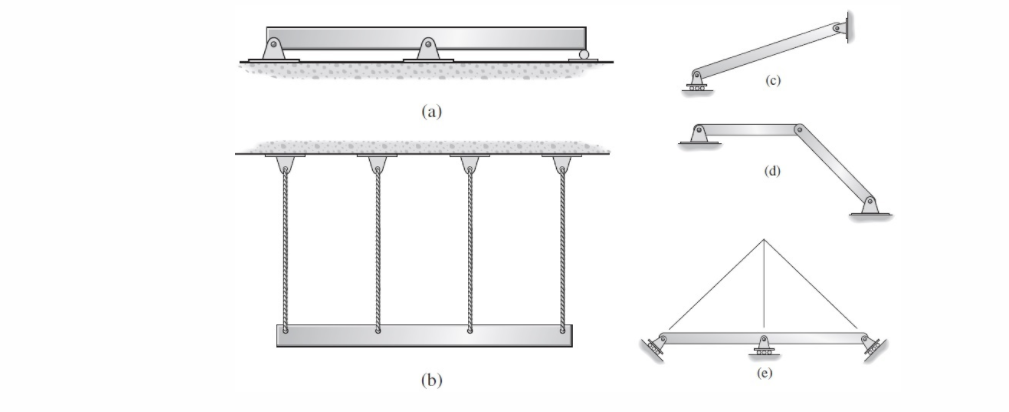 (a)

(b)

(c)

(d)

(e)