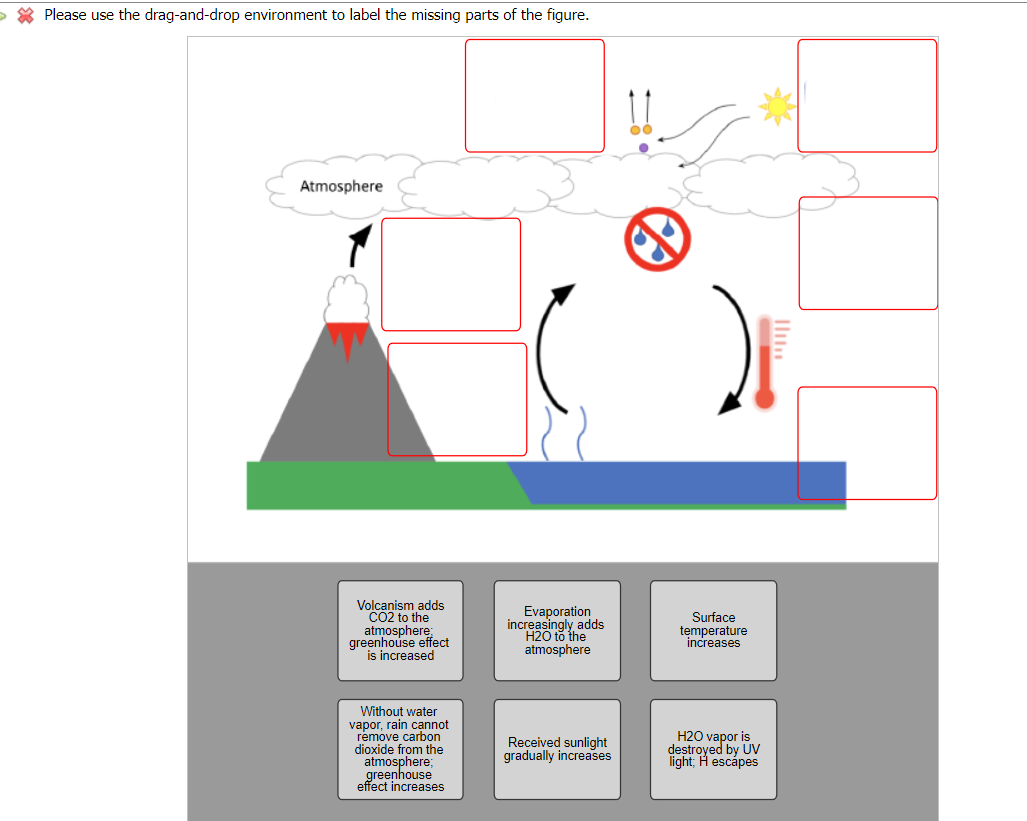 Please use the drag-and-drop environment to label the missing parts of the figure.

Atmosphere

Volcanism adds CO2 to the atmosphere; greenhouse effect is increased

Evaporation increasingly adds H2O to the atmosphere

Surface temperature increases

Without water vapor, rain cannot remove carbon dioxide from the atmosphere; greenhouse effect increases

Received sunlight gradually increases

H2O vapor is destroyed by UV light; H escapes