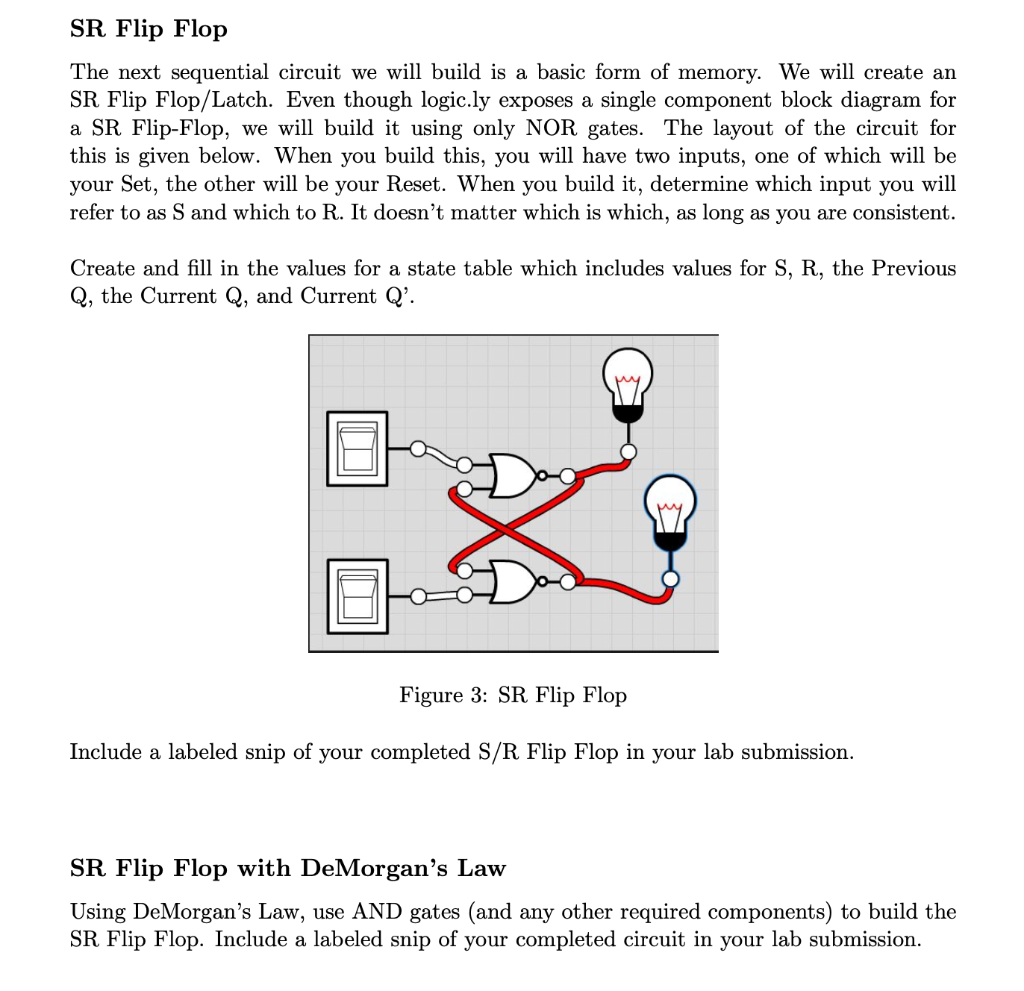 SR Flip Flop

The next sequential circuit we will build is a basic form of memory. We will create an SR Flip Flop/Latch. Even though logic.ly exposes a single component block diagram for a SR Flip-Flop, we will build it using only NOR gates. The layout of the circuit for this is given below. When you build this, you will have two inputs, one of which will be your Set, the other will be your Reset. When you build it, determine which input you will refer to as S and which to R. It doesn't matter which is which, as long as you are consistent.

Create and fill in the values for a state table which includes values for S, R, the Previous Q, the Current Q, and Current Q'.

Figure 3: SR Flip Flop

Include a labeled snip of your completed S/R Flip Flop in your lab submission.

SR Flip Flop with DeMorgan's Law

Using DeMorgan's Law, use AND gates (and any other required components) to build the SR Flip Flop. Include a labeled snip of your completed circuit in your lab submission.