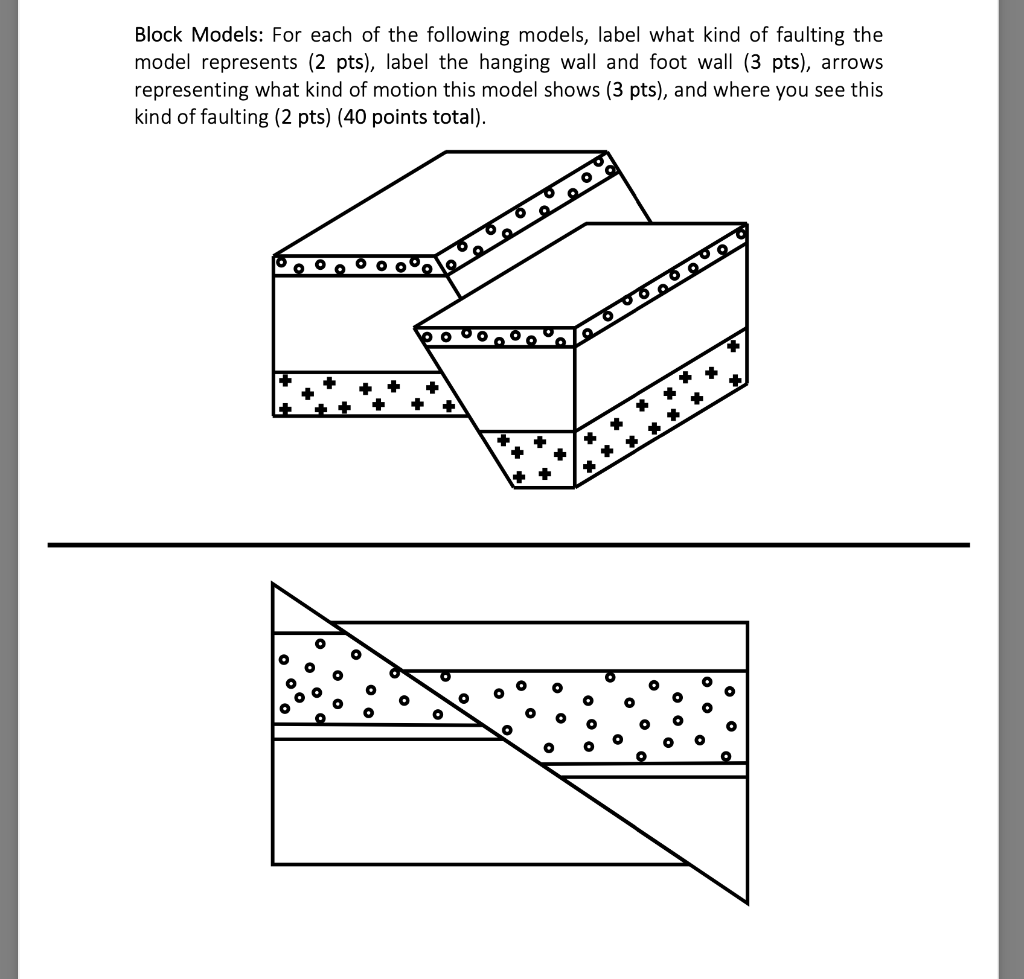 Block Models: For each of the following models, label what kind of faulting the model represents (2 pts), label the hanging wall and foot wall (3 pts), arrows representing what kind of motion this model shows (3 pts), and where you see this kind of faulting (2 pts) (40 points total).