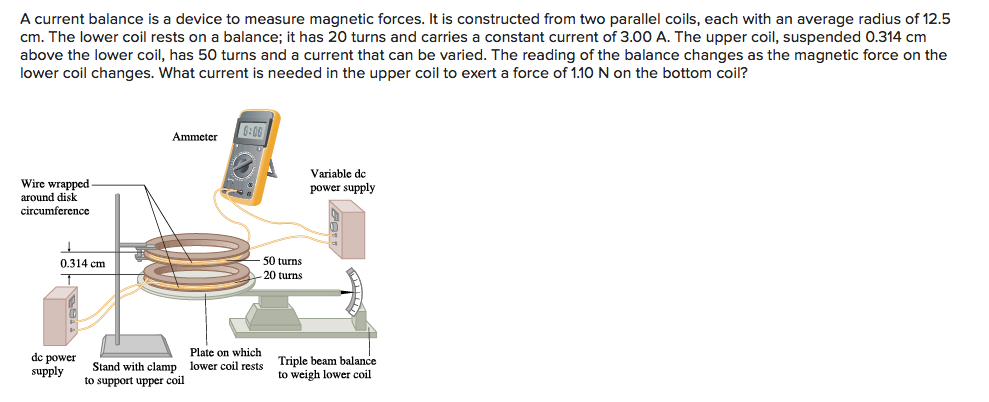 A current balance is a device to measure magnetic forces. It is constructed from two parallel coils, each with an average radius of 12.5 cm. The lower coil rests on a balance; it has 20 turns and carries a constant current of 3.00 A. The upper coil, suspended 0.314 cm above the lower coil, has 50 turns and a current that can be varied. The reading of the balance changes as the magnetic force on the lower coil changes. What current is needed in the upper coil to exert a force of 1.10 N on the bottom coil?

Ammeter

0:00

Variable dc power supply

Wire wrapped around disk circumference

0.314 cm

50 turns

20 turns

dc power supply

Stand with clamp to support upper coil

Plate on which lower coil rests

Triple beam balance to weigh lower coil