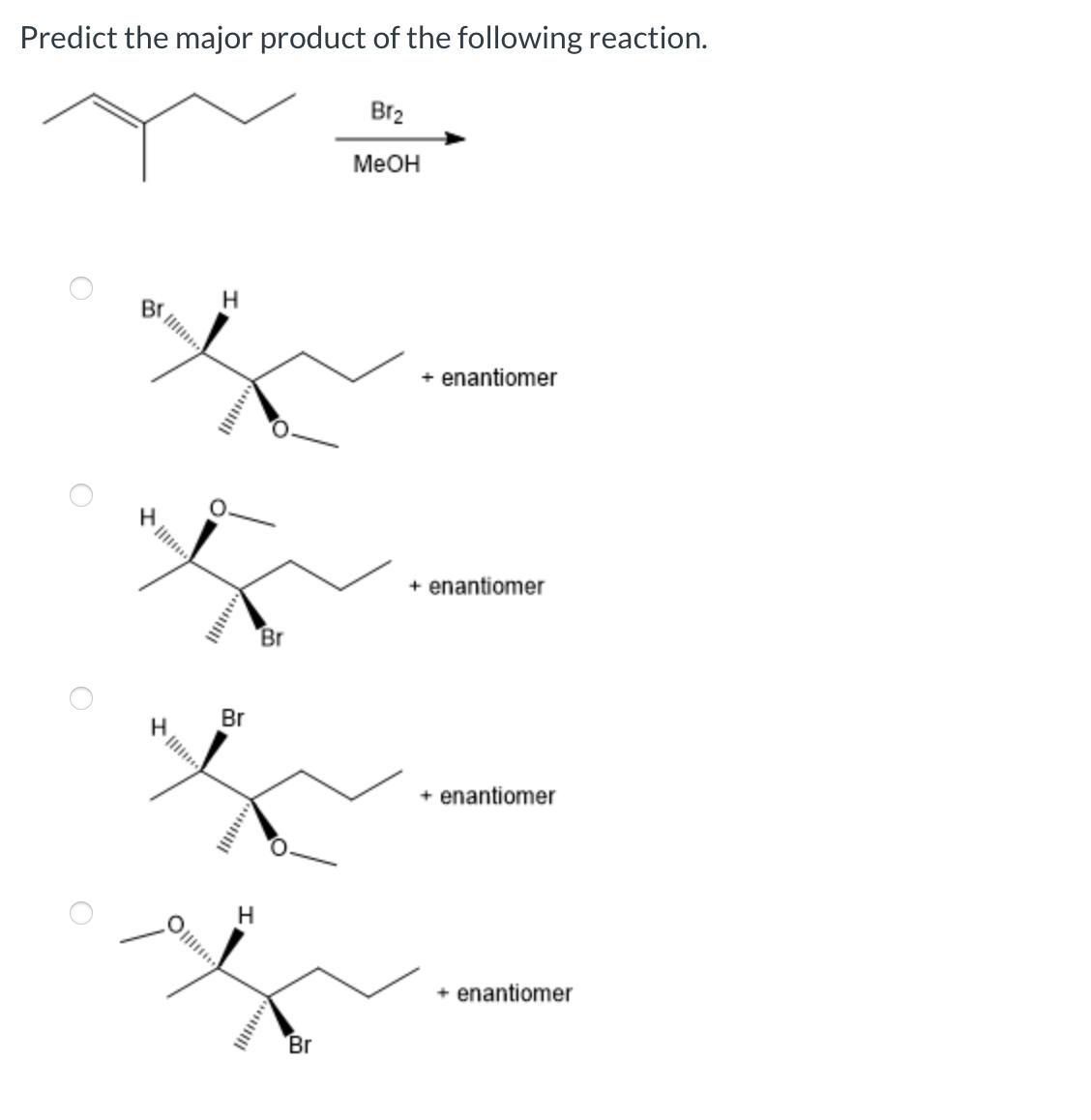 Predict the major product of the following reaction.

$Br_2$

MeOH

Br H O + enantiomer

H O Br + enantiomer

H Br O + enantiomer

O H Br + enantiomer