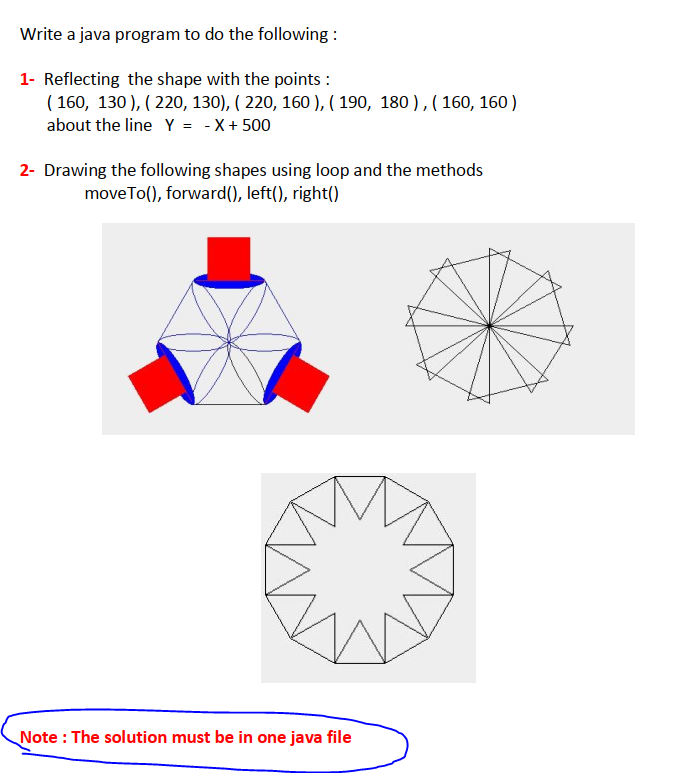 Write a java program to do the following :

1- Reflecting the shape with the points :
( 160, 130 ), ( 220, 130), ( 220, 160 ), ( 190, 180 ) , ( 160, 160 )
about the line Y = - X + 500

2- Drawing the following shapes using loop and the methods
moveTo(), forward(), left(), right()

Note : The solution must be in one java file