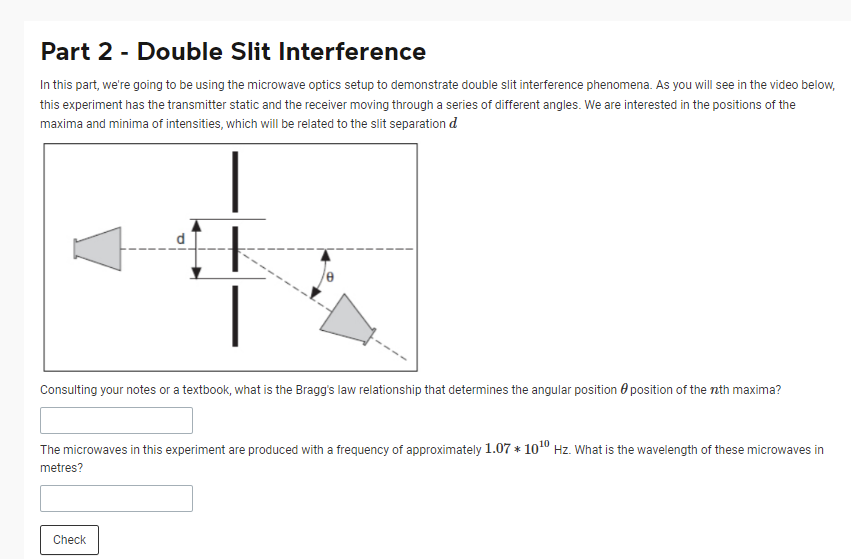 Part 2 - Double Slit Interference

In this part, we're going to be using the microwave optics setup to demonstrate double slit interference phenomena. As you will see in the video below, this experiment has the transmitter static and the receiver moving through a series of different angles. We are interested in the positions of the maxima and minima of intensities, which will be related to the slit separation $d$

d

θ

Consulting your notes or a textbook, what is the Bragg's law relationship that determines the angular position $\theta$ position of the $n$th maxima?

The microwaves in this experiment are produced with a frequency of approximately $1.07 * 10^{10}$ Hz. What is the wavelength of these microwaves in metres?

Check