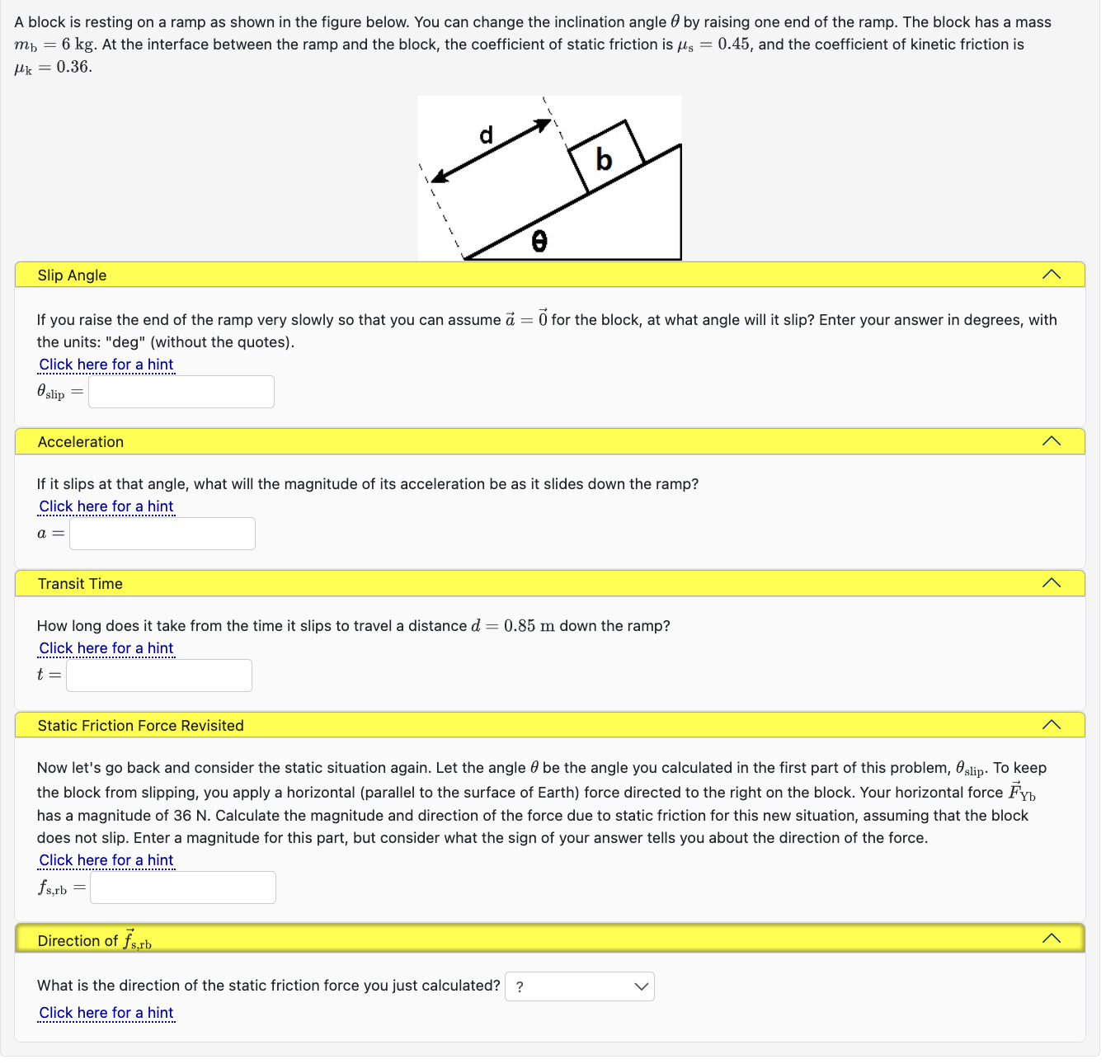 A block is resting on a ramp as shown in the figure below. You can change the inclination angle $\theta$ by raising one end of the ramp. The block has a mass $m_b = 6$ kg. At the interface between the ramp and the block, the coefficient of static friction is $\mu_s = 0.45$, and the coefficient of kinetic friction is $\mu_k = 0.36$.

d
b
θ

Slip Angle

If you raise the end of the ramp very slowly so that you can assume $\vec{a} = \vec{0}$ for the block, at what angle will it slip? Enter your answer in degrees, with the units: "deg" (without the quotes).
Click here for a hint
$\theta_{slip} =$

Acceleration

If it slips at that angle, what will the magnitude of its acceleration be as it slides down the ramp?
Click here for a hint
$a =$

Transit Time

How long does it take from the time it slips to travel a distance $d = 0.85$ m down the ramp?
Click here for a hint
$t =$

Static Friction Force Revisited

Now let's go back and consider the static situation again. Let the angle $\theta$ be the angle you calculated in the first part of this problem, $\theta_{slip}$. To keep the block from slipping, you apply a horizontal (parallel to the surface of Earth) force directed to the right on the block. Your horizontal force $\vec{F}_{Yb}$ has a magnitude of 36 N. Calculate the magnitude and direction of the force due to static friction for this new situation, assuming that the block does not slip. Enter a magnitude for this part, but consider what the sign of your answer tells you about the direction of the force.
Click here for a hint
$f_{s,rb} =$

Direction of $\vec{f}_{s,rb}$

What is the direction of the static friction force you just calculated? ?
Click here for a hint