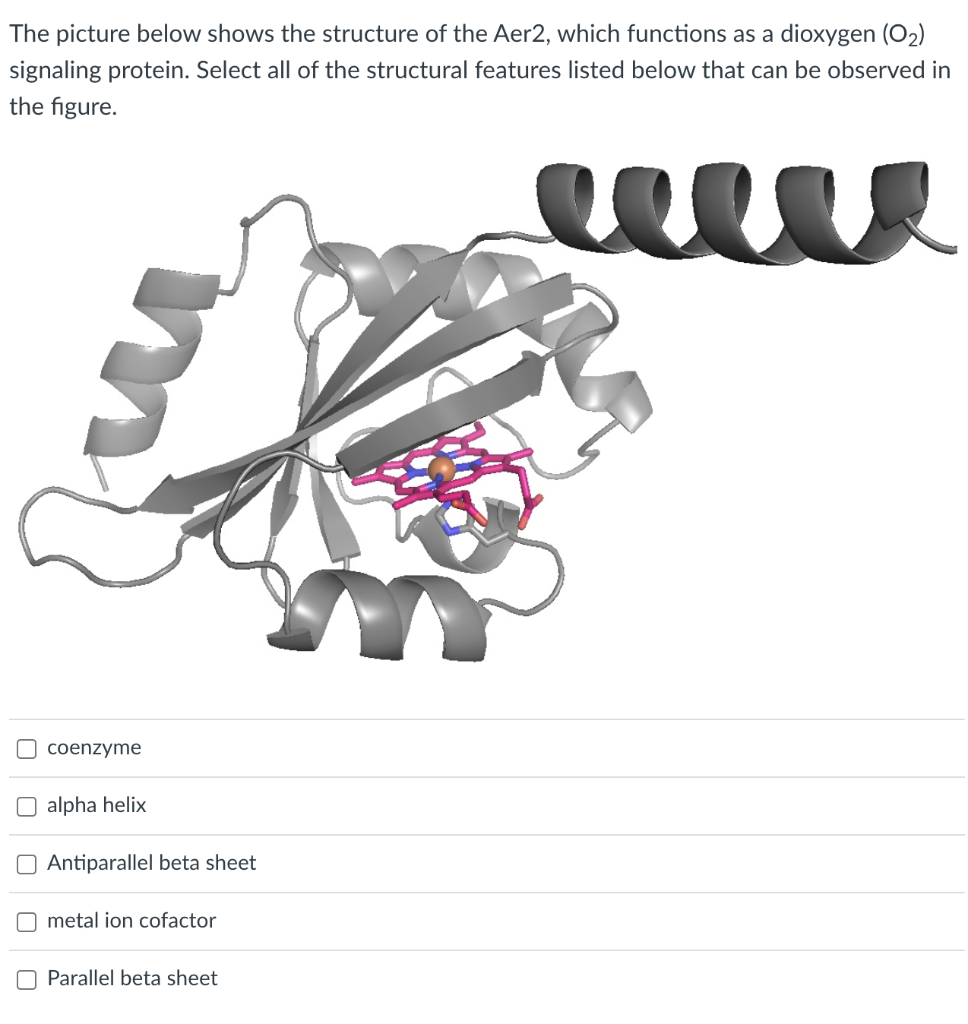 The picture below shows the structure of the Aer2, which functions as a dioxygen ($O_2$) signaling protein. Select all of the structural features listed below that can be observed in the figure.

coenzyme

alpha helix

Antiparallel beta sheet

metal ion cofactor

Parallel beta sheet