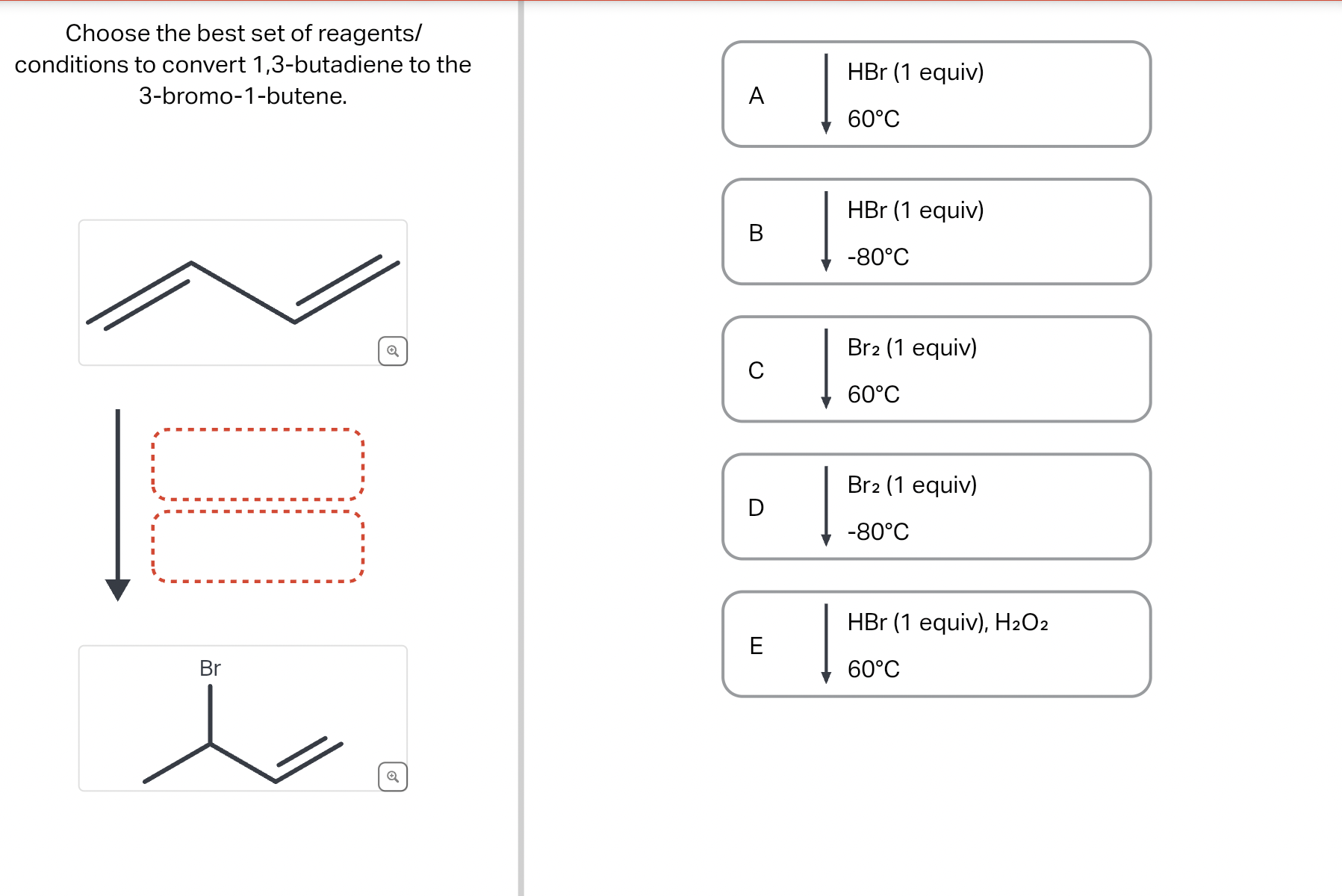 Choose the best set of reagents/ conditions to convert 1,3-butadiene to the 3-bromo-1-butene.

Br

A
HBr (1 equiv)
60°C

B
HBr (1 equiv)
-80°C

C
$Br_2$ (1 equiv)
60°C

D
$Br_2$ (1 equiv)
-80°C

E
HBr (1 equiv), $H_2O_2$
60°C