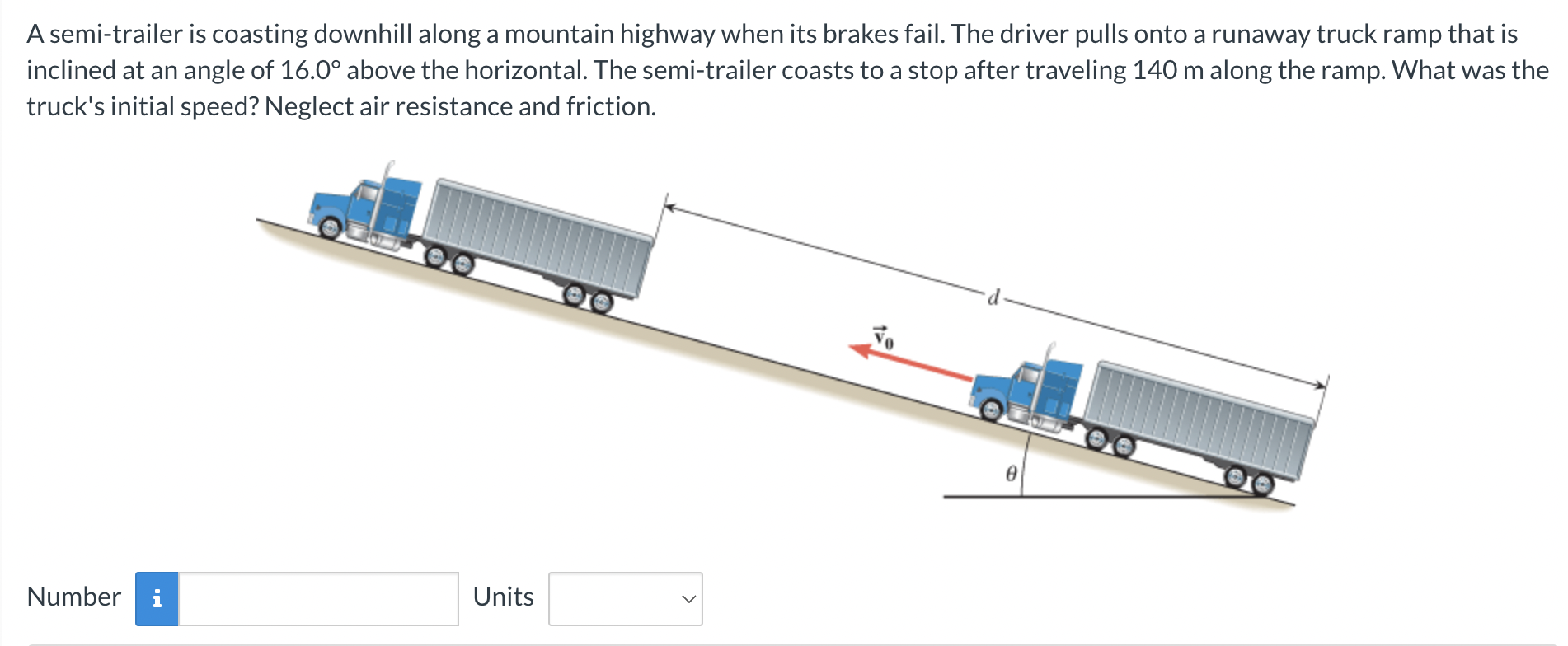 A semi-trailer is coasting downhill along a mountain highway when its brakes fail. The driver pulls onto a runaway truck ramp that is inclined at an angle of 16.0° above the horizontal. The semi-trailer coasts to a stop after traveling 140 m along the ramp. What was the truck's initial speed? Neglect air resistance and friction.

$d$

$\vec{v}_0$

$\theta$

Number i Units