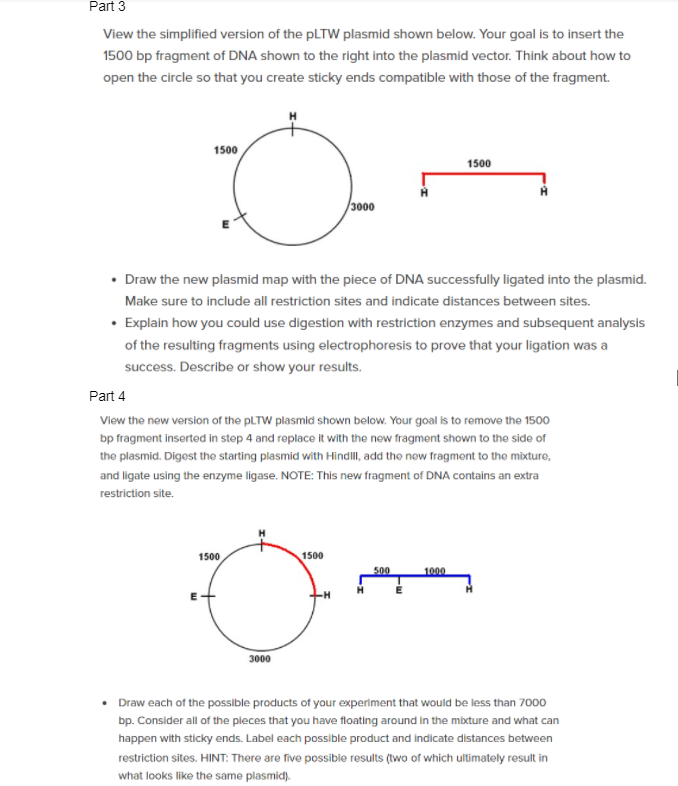 Part 3

View the simplified version of the pLTW plasmid shown below. Your goal is to insert the 1500 bp fragment of DNA shown to the right into the plasmid vector. Think about how to open the circle so that you create sticky ends compatible with those of the fragment.

H
1500
3000
E
1500
H
H

• Draw the new plasmid map with the piece of DNA successfully ligated into the plasmid. Make sure to include all restriction sites and indicate distances between sites.
• Explain how you could use digestion with restriction enzymes and subsequent analysis of the resulting fragments using electrophoresis to prove that your ligation was a success. Describe or show your results.

Part 4

View the new version of the pLTW plasmid shown below. Your goal is to remove the 1500 bp fragment inserted in step 4 and replace it with the new fragment shown to the side of the plasmid. Digest the starting plasmid with HindIII, add the new fragment to the mixture, and ligate using the enzyme ligase. NOTE: This new fragment of DNA contains an extra restriction site.

H
1500
1500
E
H
3000
500
1000
H
E
H

• Draw each of the possible products of your experiment that would be less than 7000 bp. Consider all of the pieces that you have floating around in the mixture and what can happen with sticky ends. Label each possible product and indicate distances between restriction sites. HINT: There are five possible results (two of which ultimately result in what looks like the same plasmid).