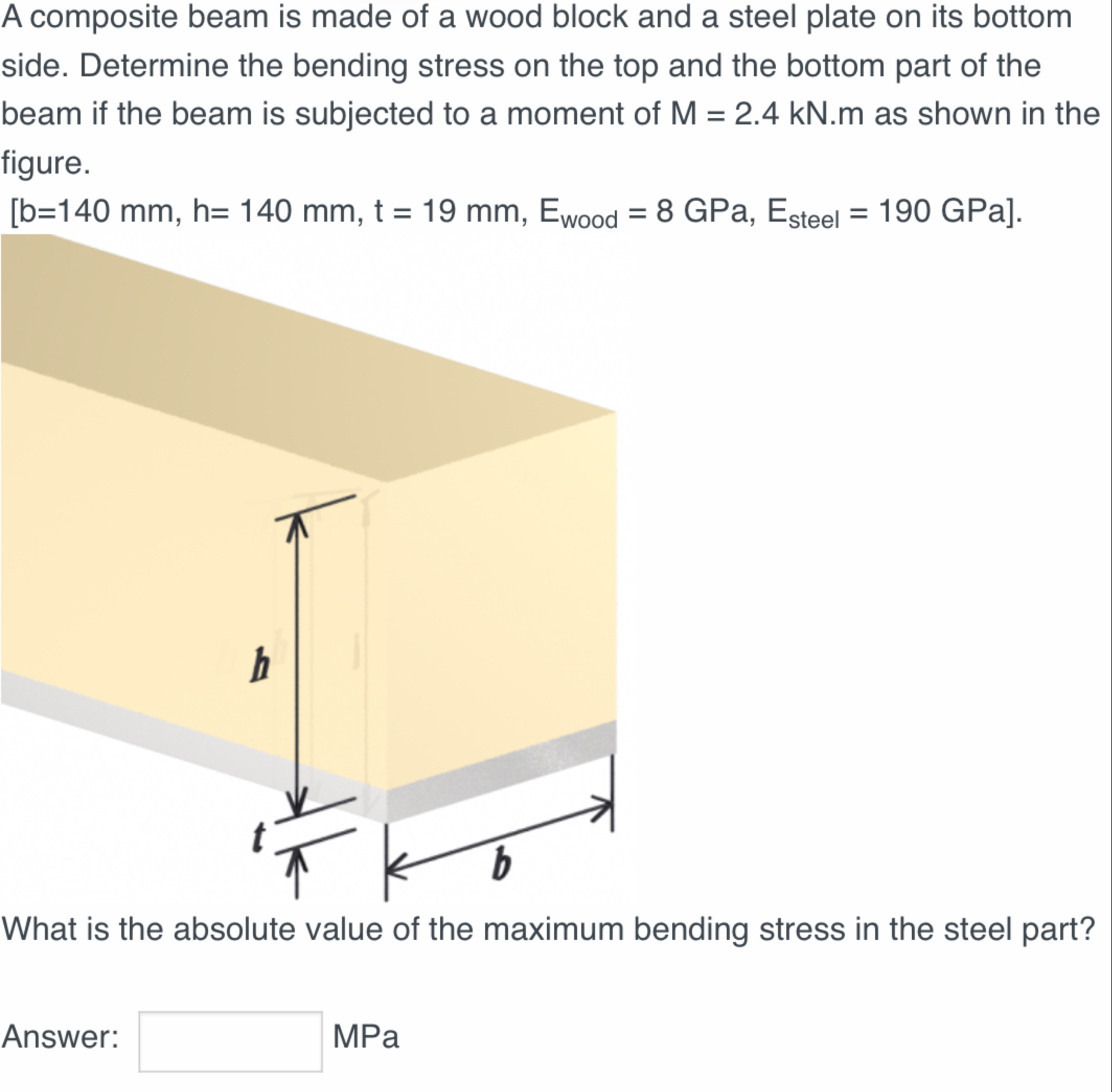 A composite beam is made of a wood block and a steel plate on its bottom side. Determine the bending stress on the top and the bottom part of the beam if the beam is subjected to a moment of M = 2.4 kN.m as shown in the figure.

[b=140 mm, h= 140 mm, t = 19 mm, $E_{wood}$ = 8 GPa, $E_{steel}$ = 190 GPa].

h

t

b

What is the absolute value of the maximum bending stress in the steel part?

Answer: MPa