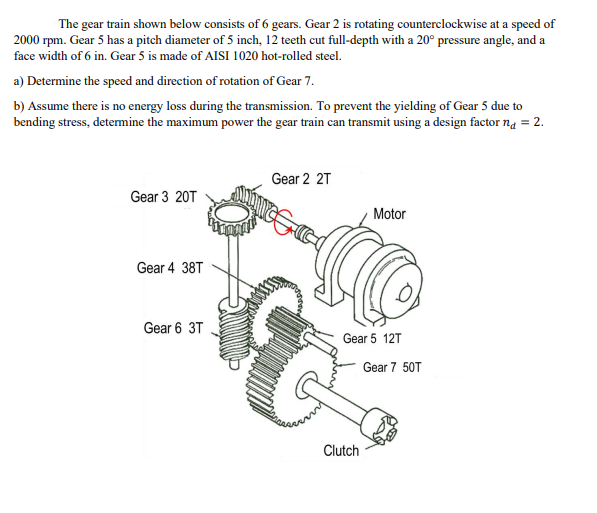 The gear train shown below consists of 6 gears. Gear 2 is rotating counterclockwise at a speed of 2000 rpm. Gear 5 has a pitch diameter of 5 inch, 12 teeth cut full-depth with a 20° pressure angle, and a face width of 6 in. Gear 5 is made of AISI 1020 hot-rolled steel.

a) Determine the speed and direction of rotation of Gear 7.

b) Assume there is no energy loss during the transmission. To prevent the yielding of Gear 5 due to bending stress, determine the maximum power the gear train can transmit using a design factor $n_d = 2$.

Gear 2 2T
Gear 3 20T
Motor
Gear 4 38T
Gear 6 3T
Gear 5 12T
Gear 7 50T
Clutch