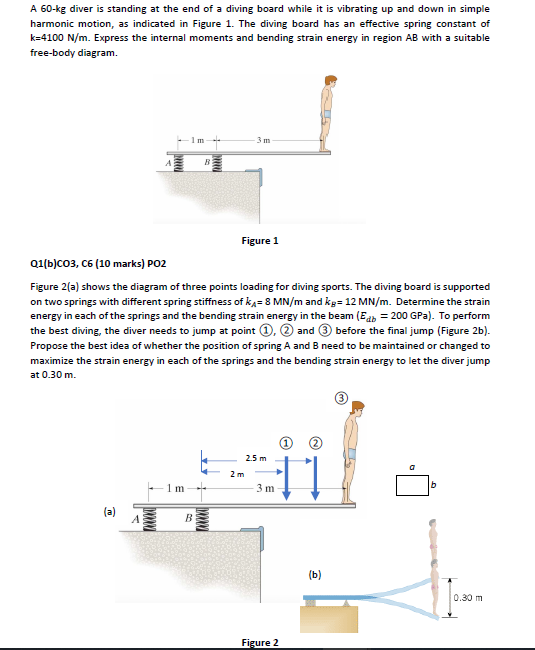 A 60-kg diver is standing at the end of a diving board while it is vibrating up and down in simple harmonic motion, as indicated in Figure 1. The diving board has an effective spring constant of k=4100 N/m. Express the internal moments and bending strain energy in region AB with a suitable free-body diagram.

1 m
3 m
A
B

Figure 1

Q1(b)CO3, C6 (10 marks) PO2

Figure 2(a) shows the diagram of three points loading for diving sports. The diving board is supported on two springs with different spring stiffness of $k_A$= 8 MN/m and $k_B$= 12 MN/m. Determine the strain energy in each of the springs and the bending strain energy in the beam ($E_{db}$ = 200 GPa). To perform the best diving, the diver needs to jump at point ①, ② and ③ before the final jump (Figure 2b). Propose the best idea of whether the position of spring A and B need to be maintained or changed to maximize the strain energy in each of the springs and the bending strain energy to let the diver jump at 0.30 m.

③
①
②
2.5 m
2 m
1 m
3 m
a
b
(a)
A
B
(b)
0.30 m

Figure 2